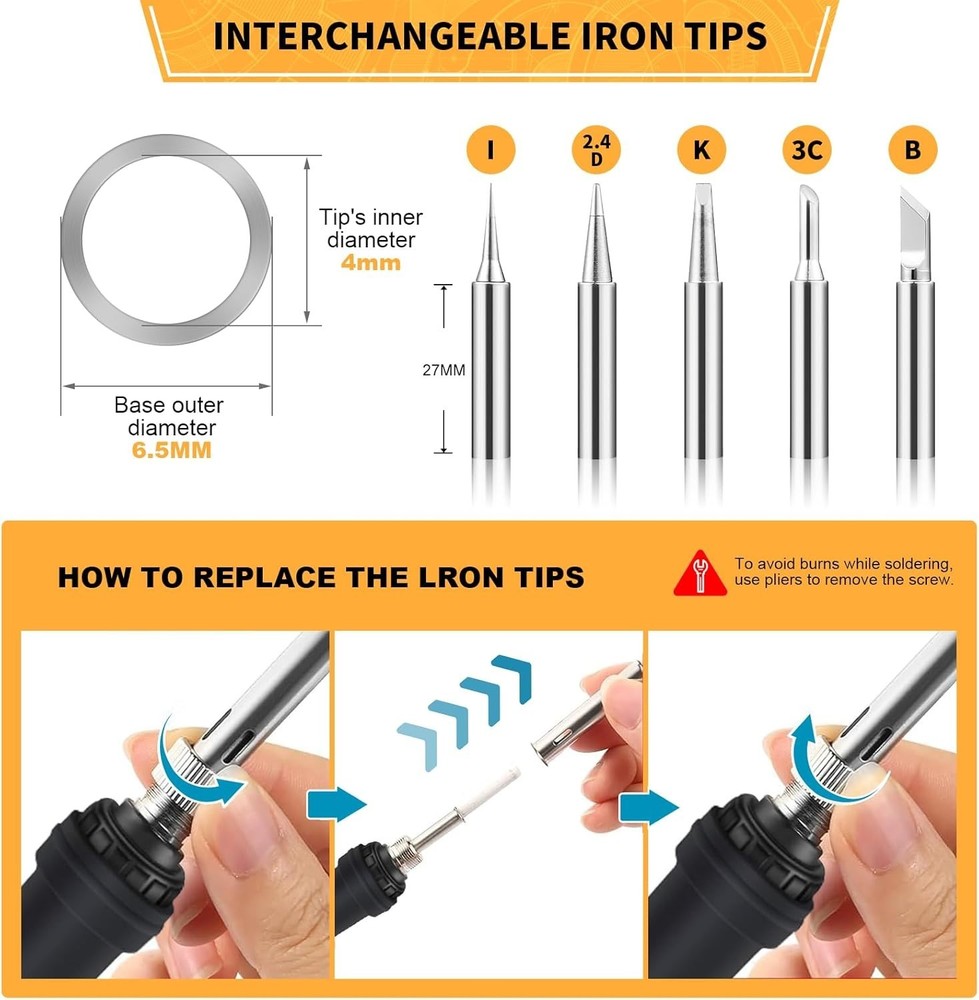 INTERCHANGEABLE IRON TIPS

Tip's inner diameter
4mm

Base outer diameter
6.5MM

I

2.4 D

K

3C

B

27MM

HOW TO REPLACE THE LRON TIPS

To avoid burns while soldering, use pliers to remove the screw.