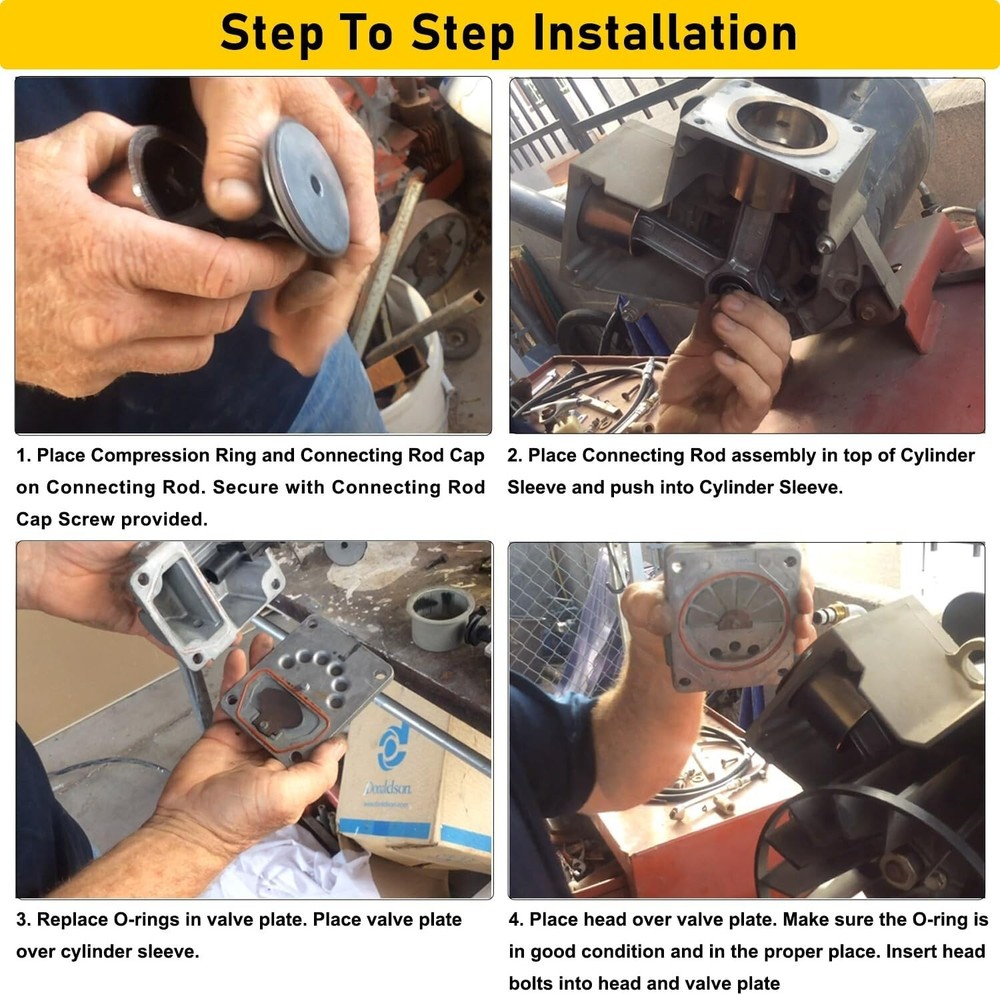 Step To Step Installation

1. Place Compression Ring and Connecting Rod Cap on Connecting Rod. Secure with Connecting Rod Cap Screw provided.

2. Place Connecting Rod assembly in top of Cylinder Sleeve and push into Cylinder Sleeve.

Donaldson

3. Replace O-rings in valve plate. Place valve plate over cylinder sleeve.

4. Place head over valve plate. Make sure the O-ring is in good condition and in the proper place. Insert head bolts into head and valve plate