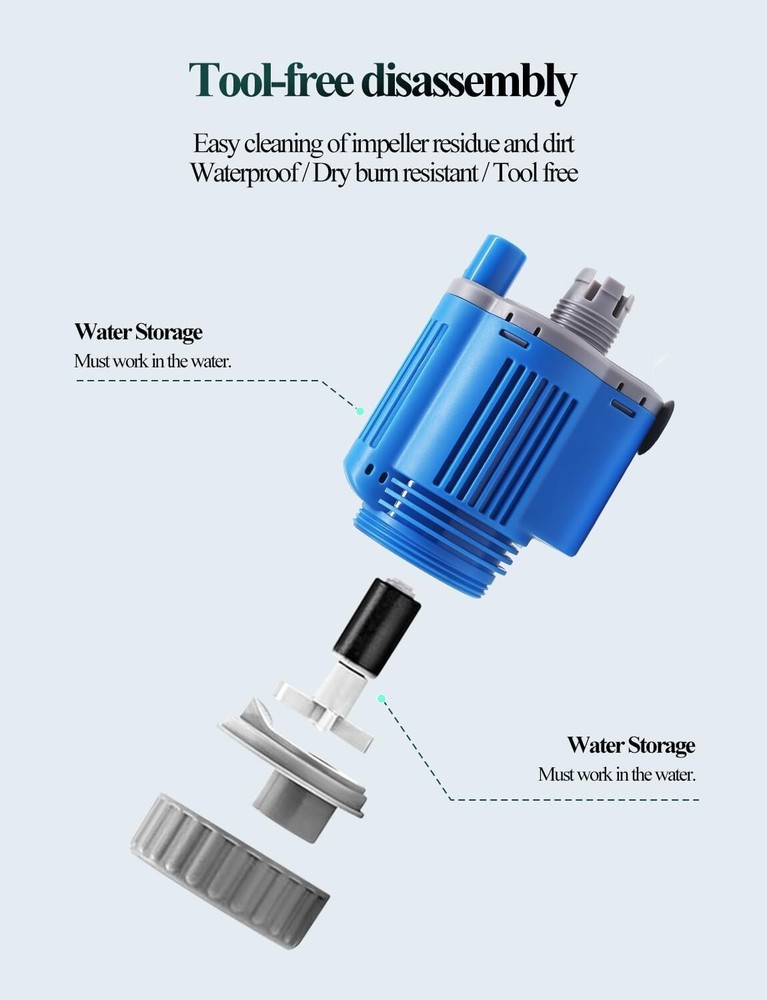 Tool-free disassembly

Easy cleaning of impeller residue and dirt
Waterproof / Dry burn resistant / Tool free

Water Storage
Must work in the water.

Water Storage
Must work in the water.