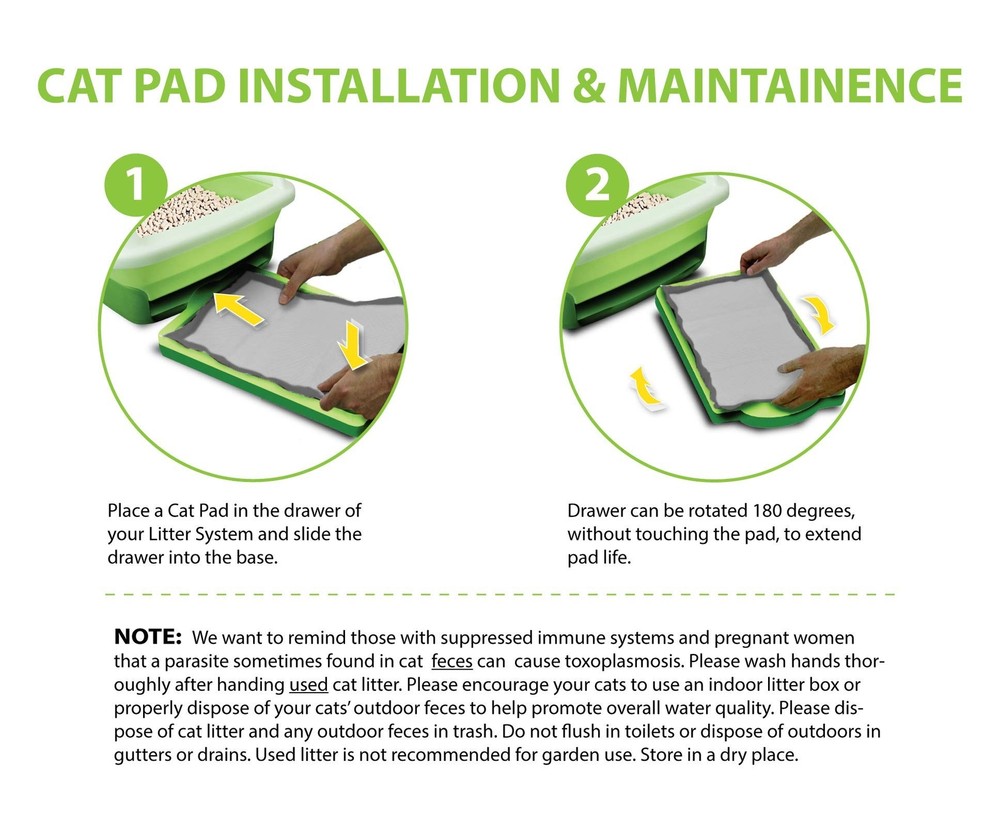 CAT PAD INSTALLATION & MAINTAINENCE

1

Place a Cat Pad in the drawer of your Litter System and slide the drawer into the base.

2

Drawer can be rotated 180 degrees, without touching the pad, to extend pad life.

NOTE: We want to remind those with suppressed immune systems and pregnant women that a parasite sometimes found in cat feces can cause toxoplasmosis. Please wash hands thoroughly after handing used cat litter. Please encourage your cats to use an indoor litter box or properly dispose of your cats' outdoor feces to help promote overall water quality. Please dispose of cat litter and any outdoor feces in trash. Do not flush in toilets or dispose of outdoors in gutters or drains. Used litter is not recommended for garden use. Store in a dry place.