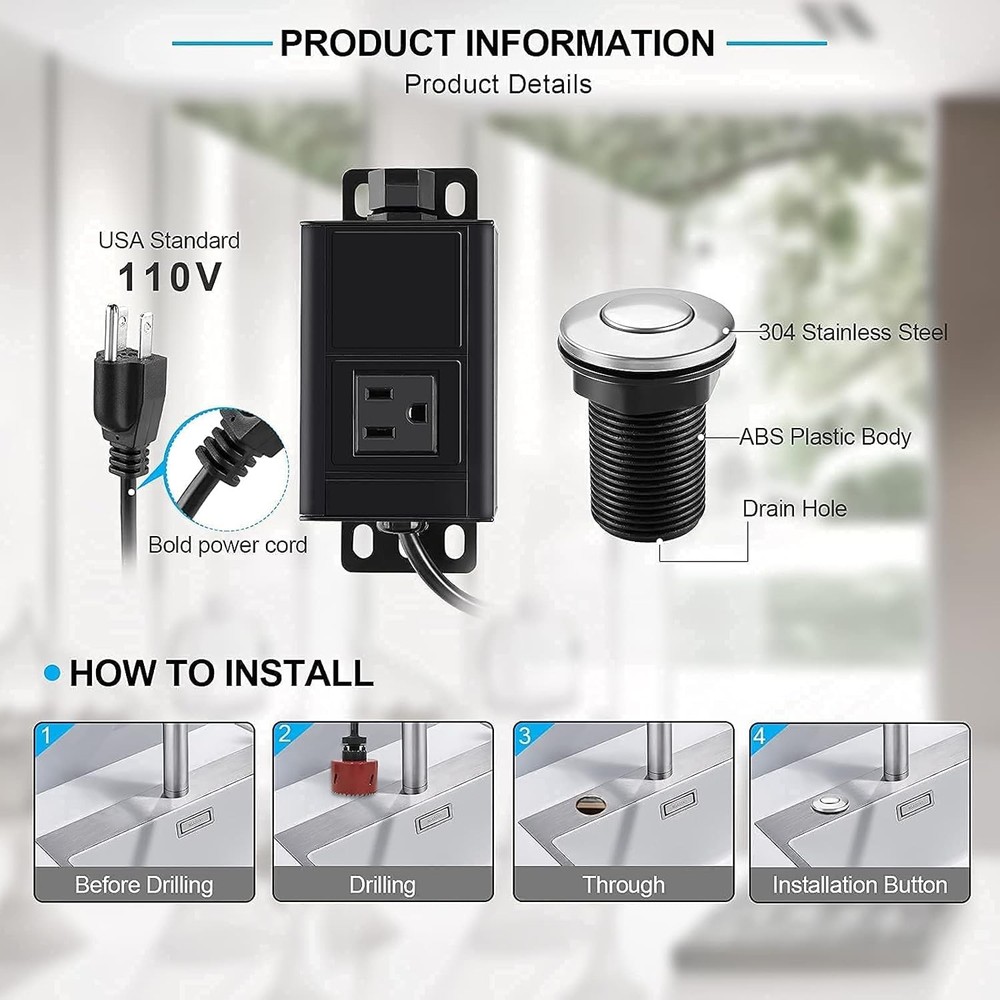 PRODUCT INFORMATION
Product Details

USA Standard
110V

Bold power cord

304 Stainless Steel
ABS Plastic Body
Drain Hole

HOW TO INSTALL

1
Before Drilling

2
Drilling

3
Through

4
Installation Button