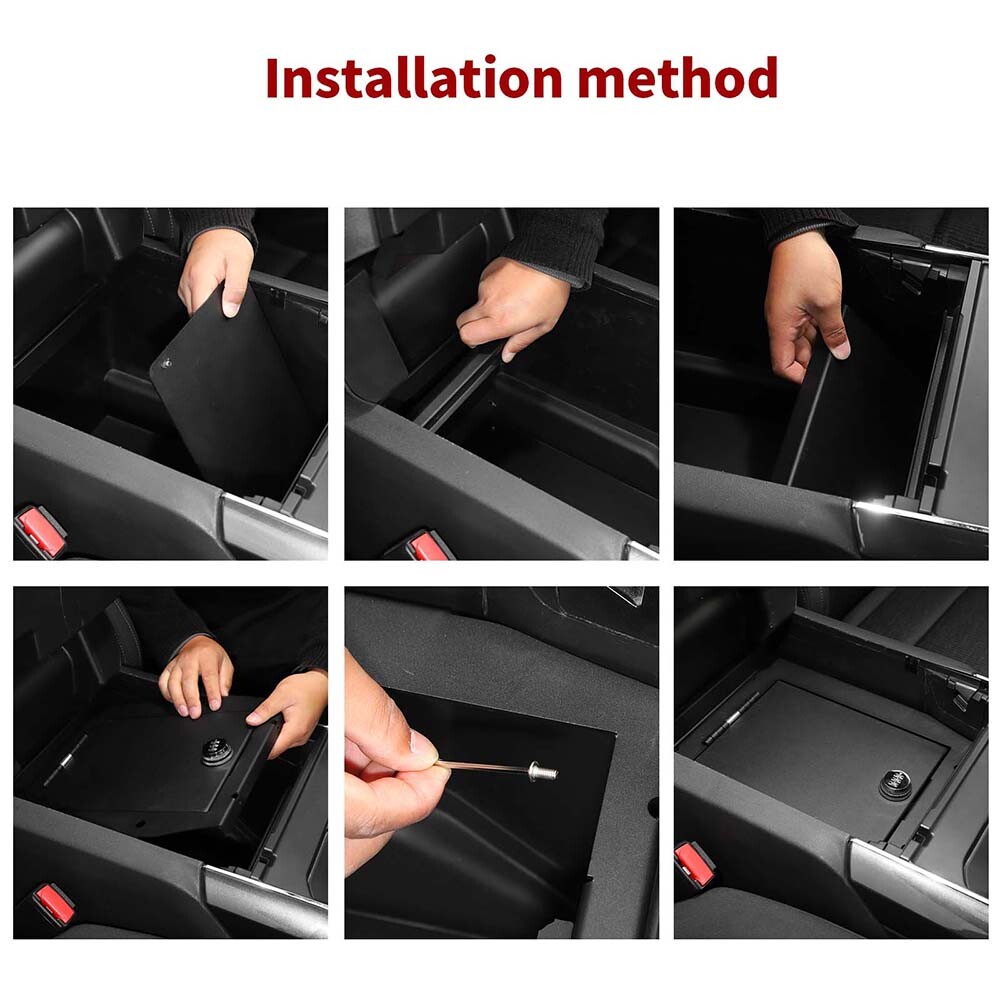 Installation method