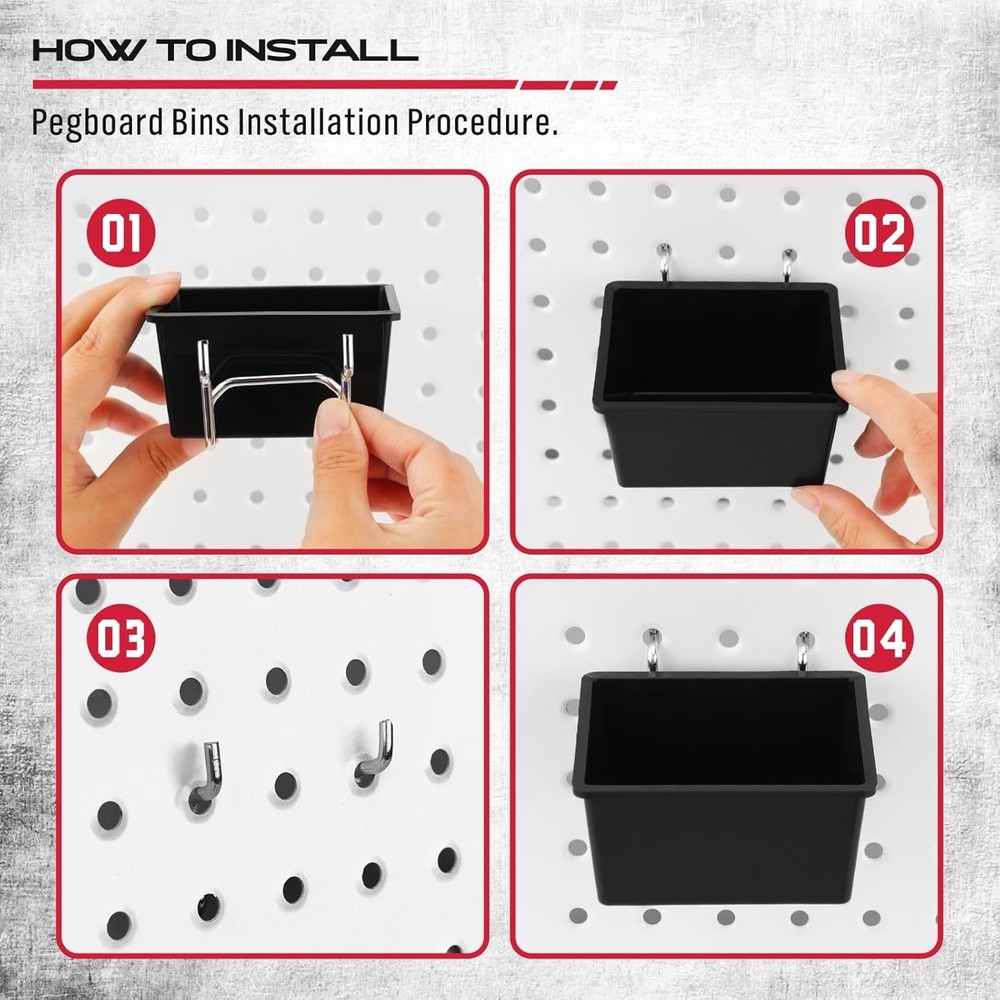 HOW TO INSTALL

Pegboard Bins Installation Procedure.

01

02

03

04