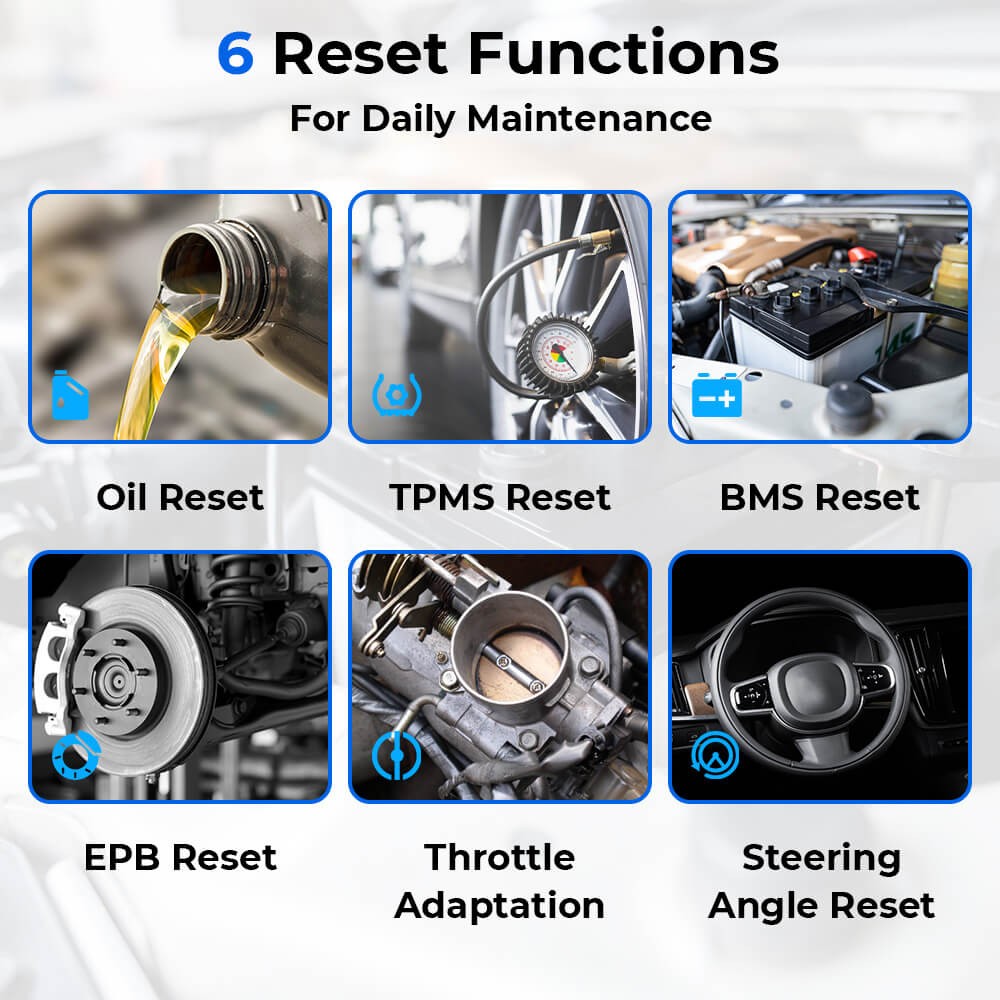 6 Reset Functions
For Daily Maintenance

Oil Reset

TPMS Reset

BMS Reset

EPB Reset

Throttle Adaptation

Steering Angle Reset