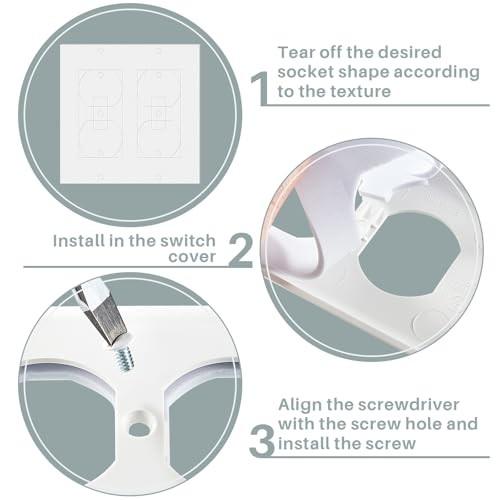 1 Tear off the desired socket shape according to the texture

Install in the switch cover 2

3 Align the screwdriver with the screw hole and install the screw