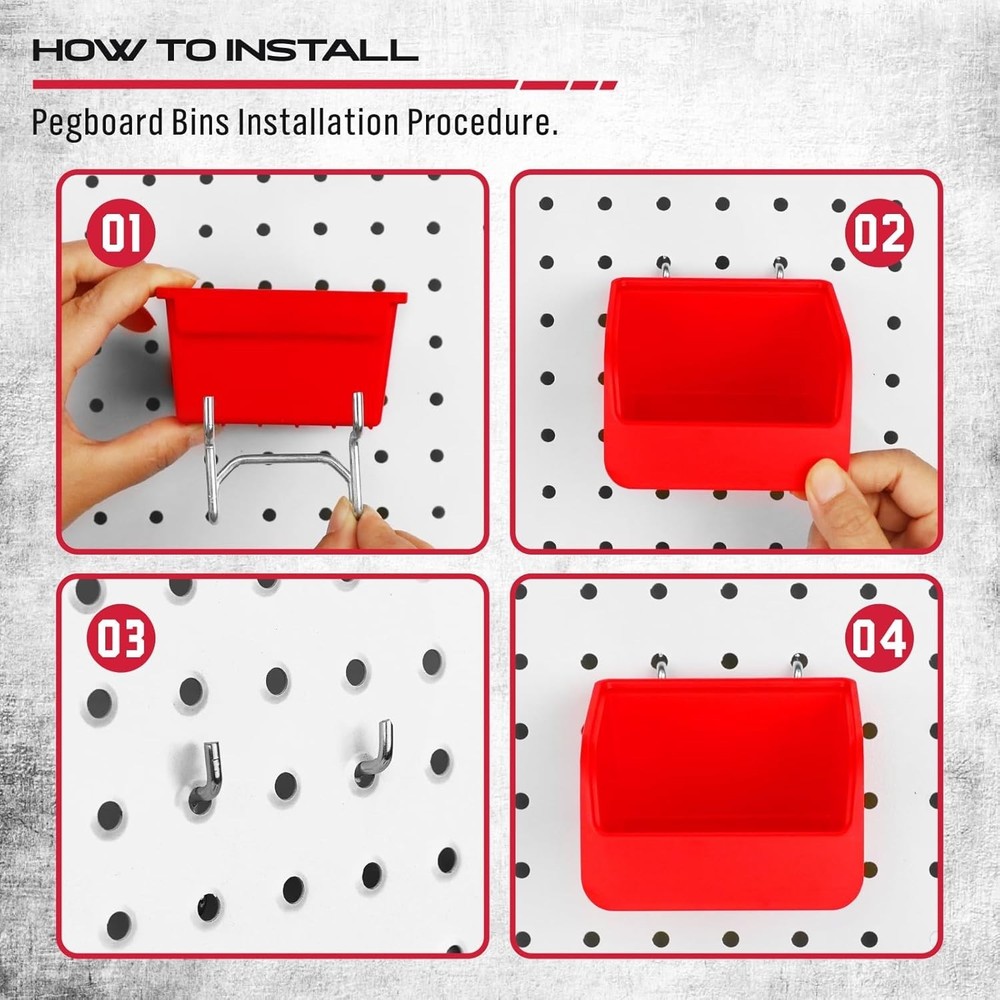 HOW TO INSTALL

Pegboard Bins Installation Procedure.

01

02

03

04