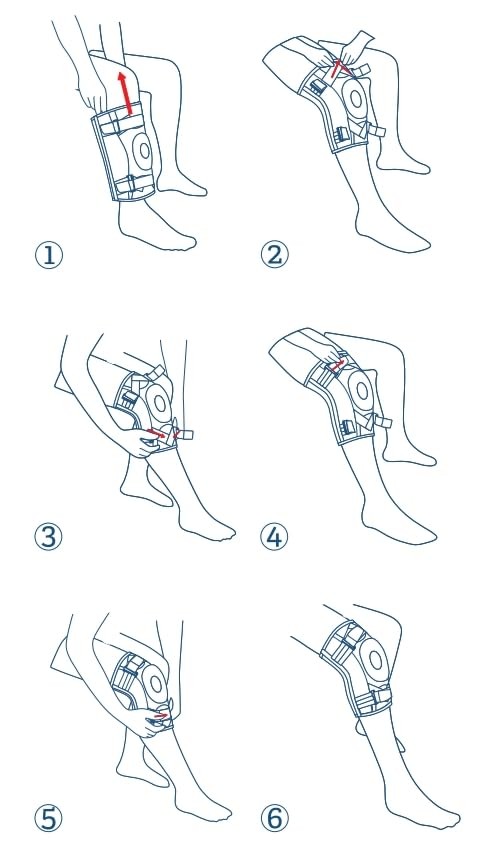 ①
②
③
④
⑤
⑥