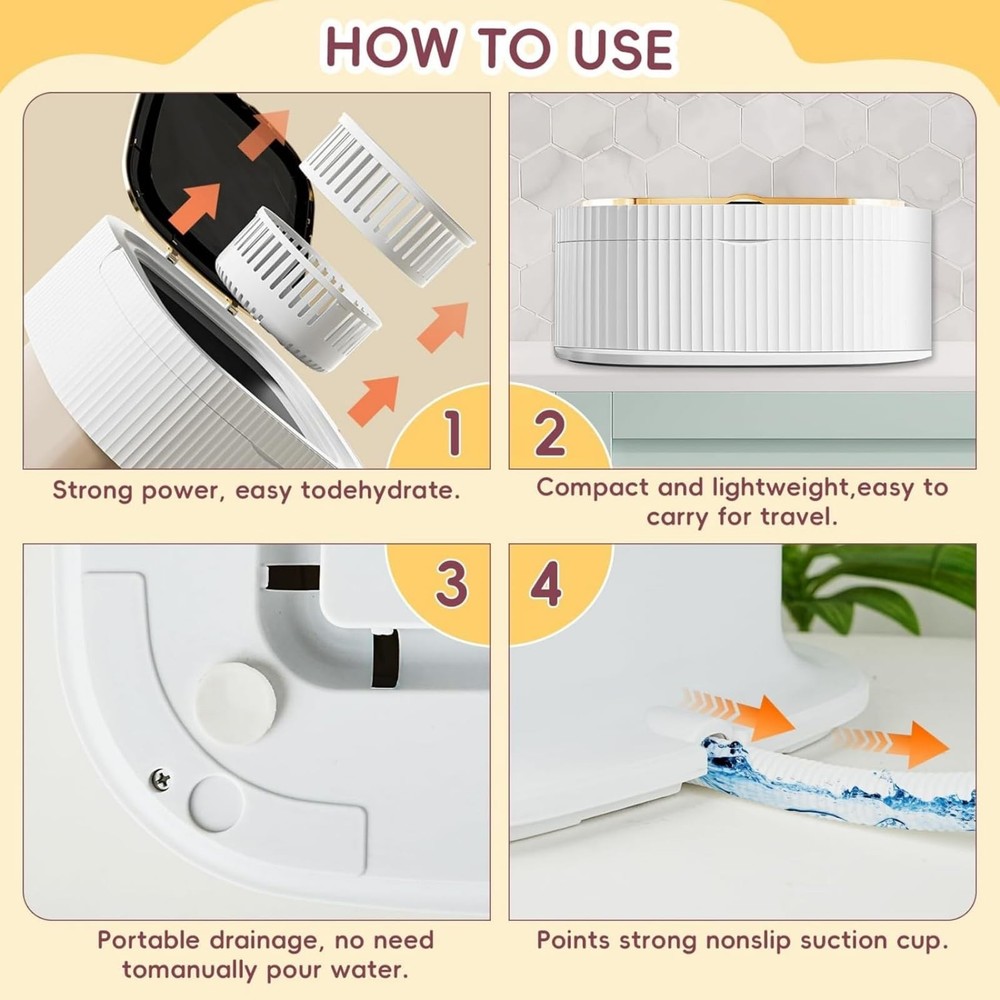 HOW TO USE

1

Strong power, easy todehydrate.

2

Compact and lightweight,easy to carry for travel.

3

Portable drainage, no need tomanually pour water.

4

Points strong nonslip suction cup.