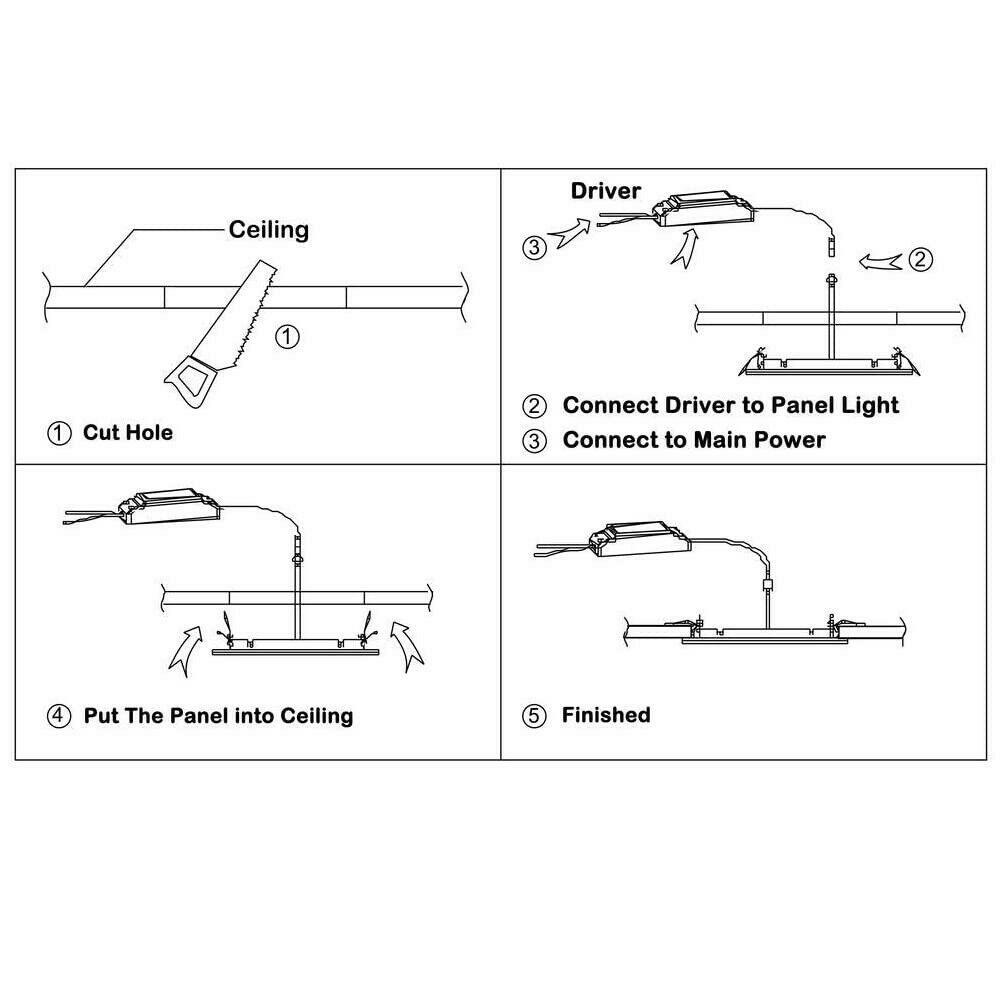 Ceiling

①

① Cut Hole

Driver

③

②

② Connect Driver to Panel Light

③ Connect to Main Power

④ Put The Panel into Ceiling

⑤ Finished