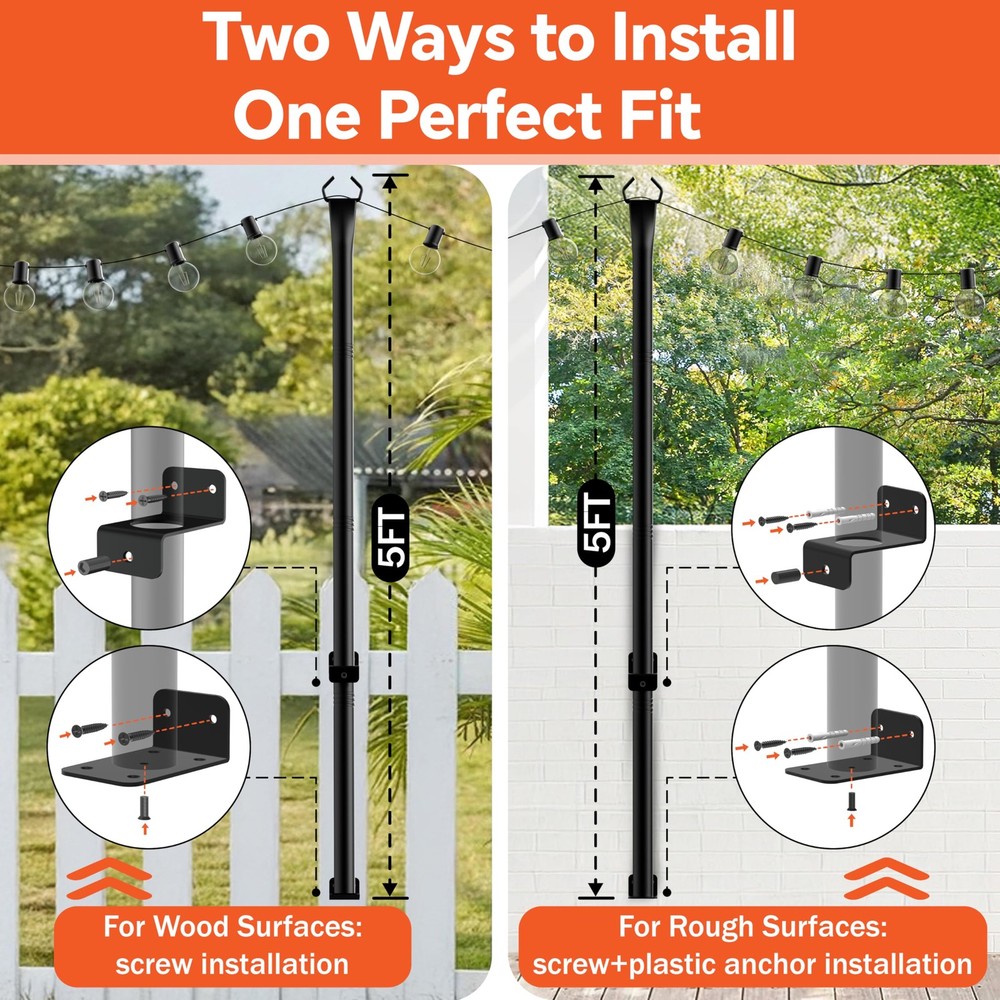 Two Ways to Install
One Perfect Fit

5FT

5FT

For Wood Surfaces:
screw installation

For Rough Surfaces:
screw+plastic anchor installation