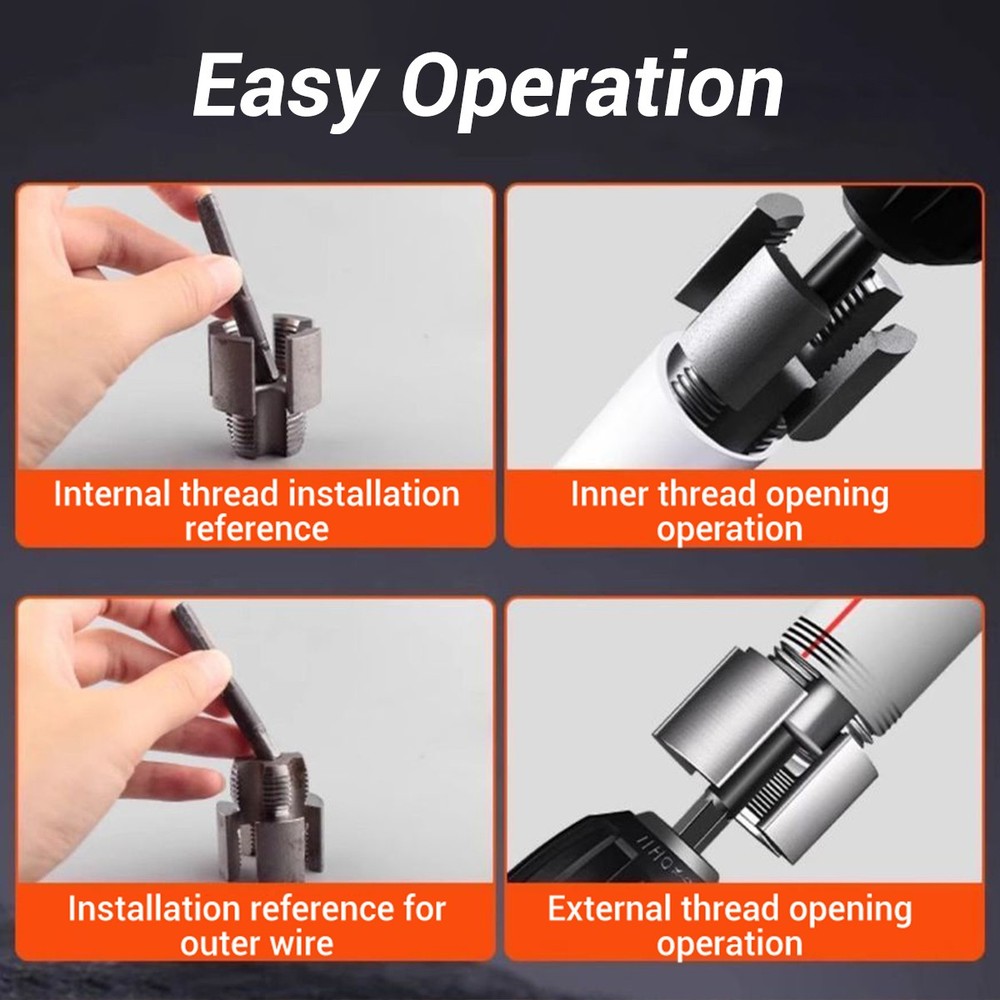 Easy Operation

Internal thread installation reference

Inner thread opening operation

Installation reference for outer wire

External thread opening operation