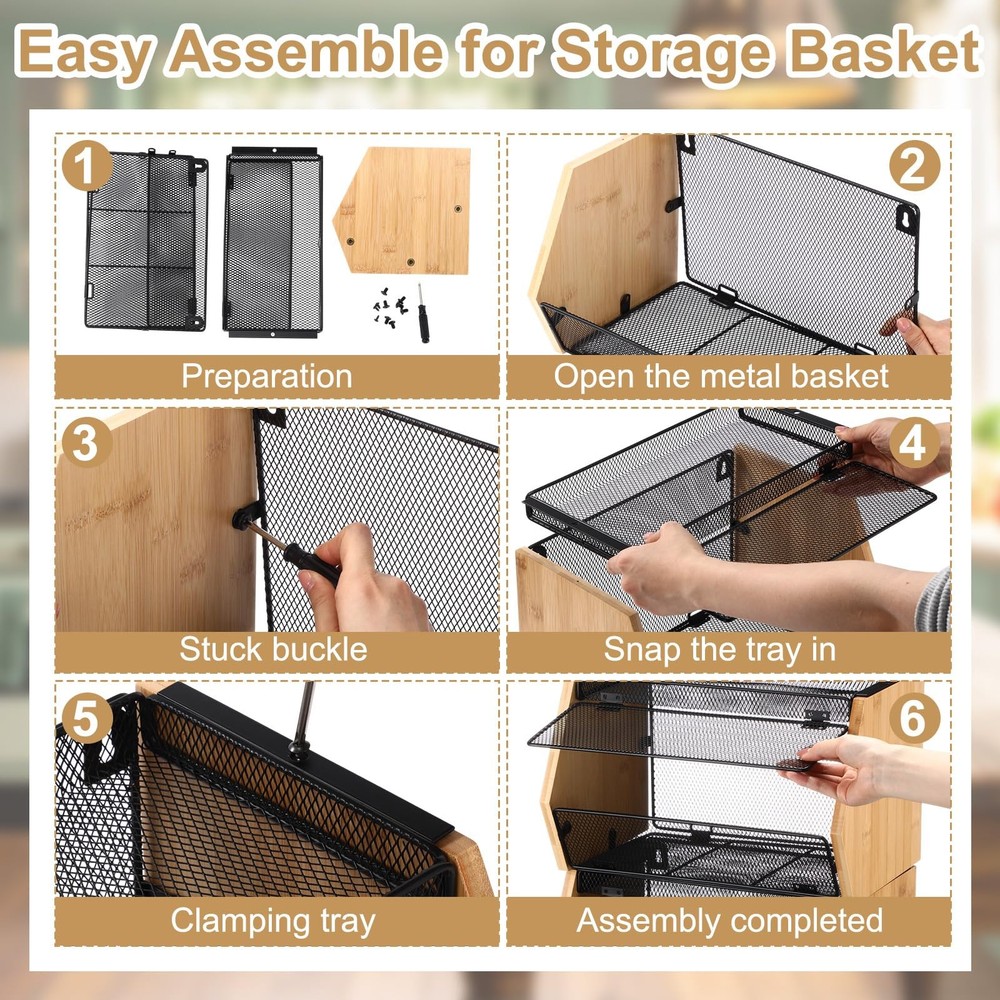 Easy Assemble for Storage Basket

1

Preparation

2

Open the metal basket

3

Stuck buckle

4

Snap the tray in

5

Clamping tray

6

Assembly completed