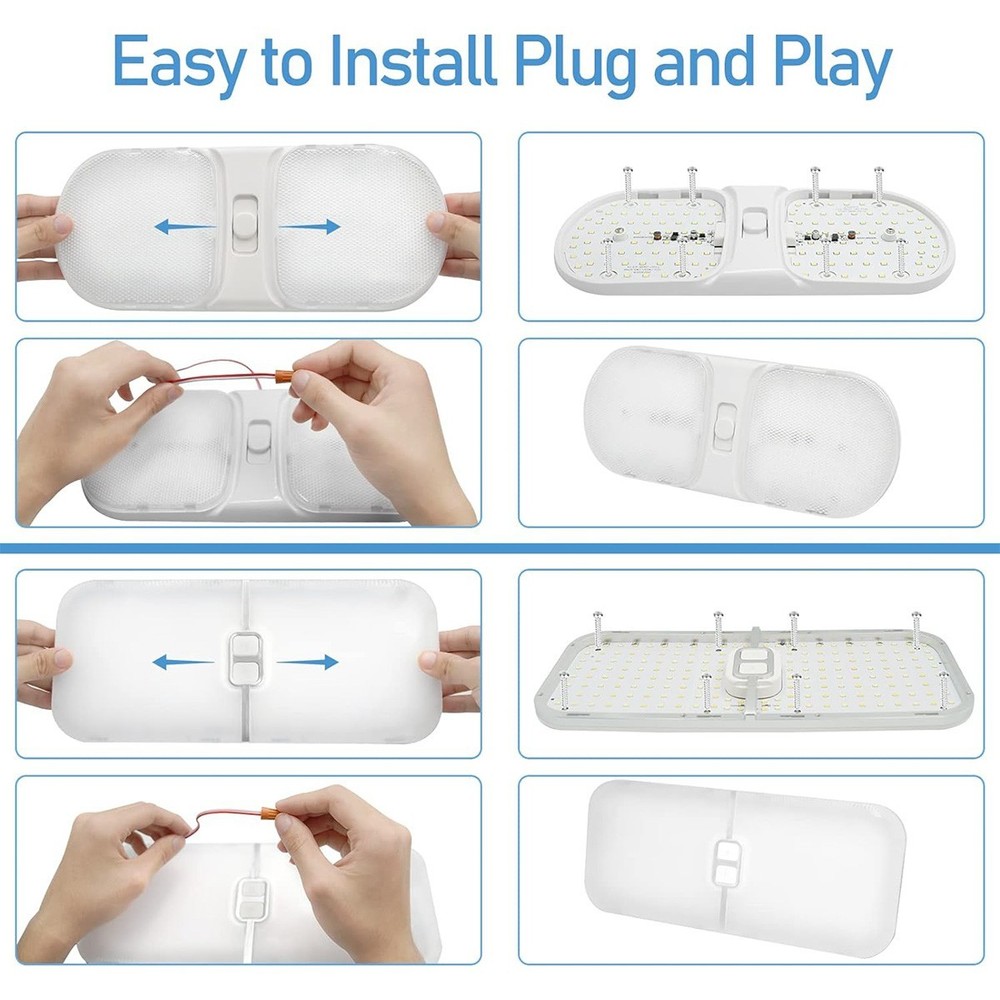 Easy to Install Plug and Play