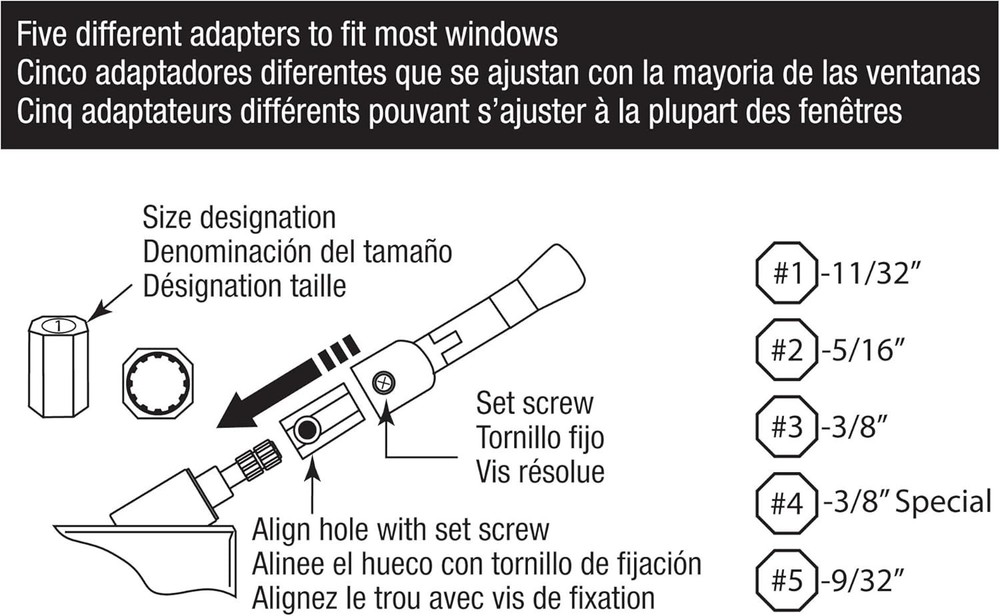 Five different adapters to fit most windows
Cinco adaptadores diferentes que se ajustan con la mayoria de las ventanas
Cinq adaptateurs différents pouvant s'ajuster à la plupart des fenêtres

Size designation
Denominación del tamaño
Désignation taille

1

Set screw
Tornillo fijo
Vis résolue

Align hole with set screw
Alinee el hueco con tornillo de fijación
Alignez le trou avec vis de fixation

#1 -11/32"
#2 -5/16"
#3 -3/8"
#4 -3/8" Special
#5 -9/32"