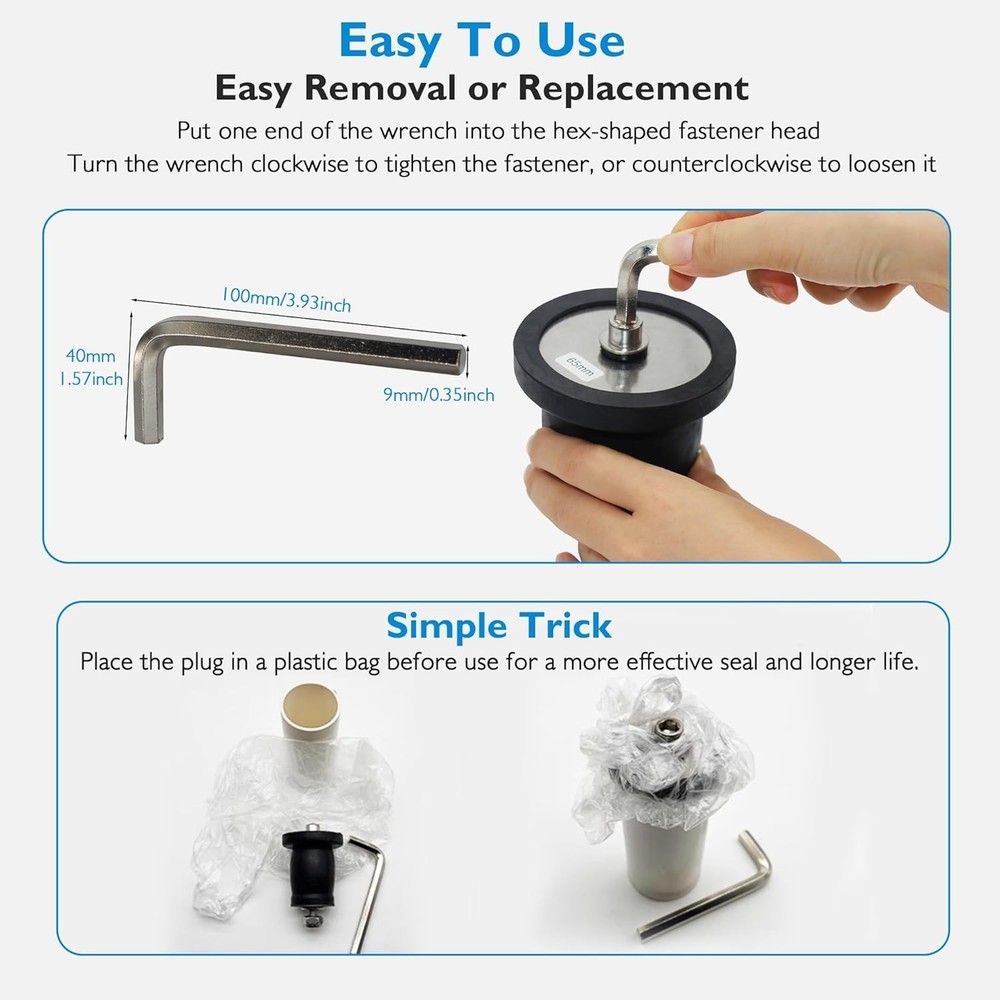 Easy To Use
Easy Removal or Replacement

Put one end of the wrench into the hex-shaped fastener head
Turn the wrench clockwise to tighten the fastener, or counterclockwise to loosen it

100mm/3.93inch
40mm
1.57inch
9mm/0.35inch
65mm

Simple Trick
Place the plug in a plastic bag before use for a more effective seal and longer life.