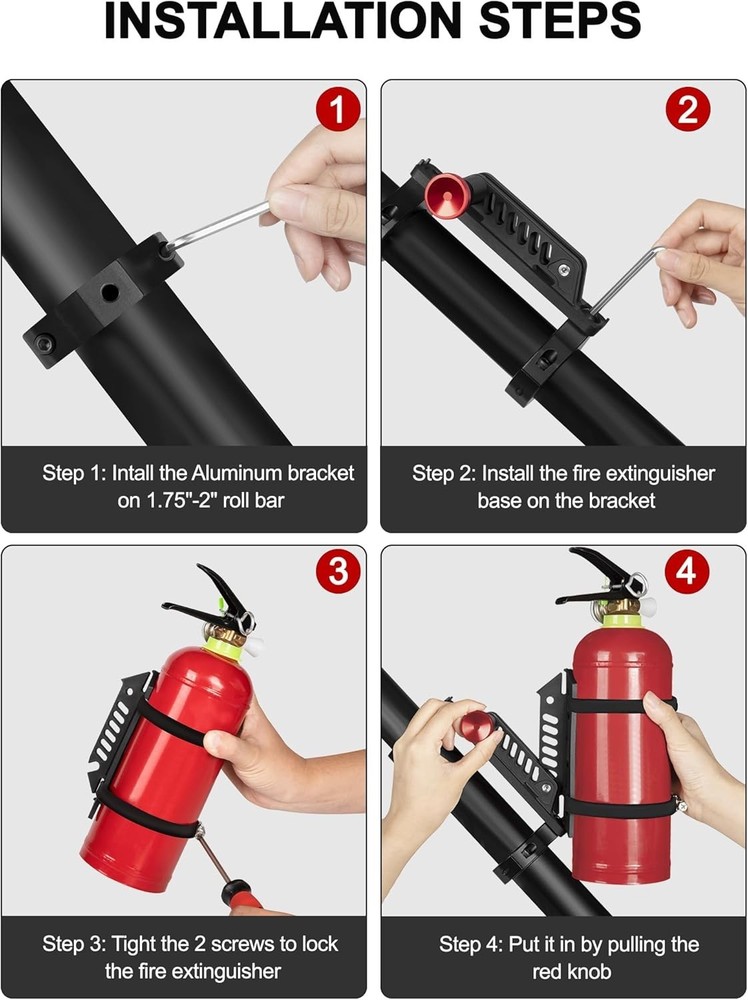 INSTALLATION STEPS

1

Step 1: Intall the Aluminum bracket on 1.75"-2" roll bar

2

Step 2: Install the fire extinguisher base on the bracket

3

Step 3: Tight the 2 screws to lock the fire extinguisher

4

Step 4: Put it in by pulling the red knob