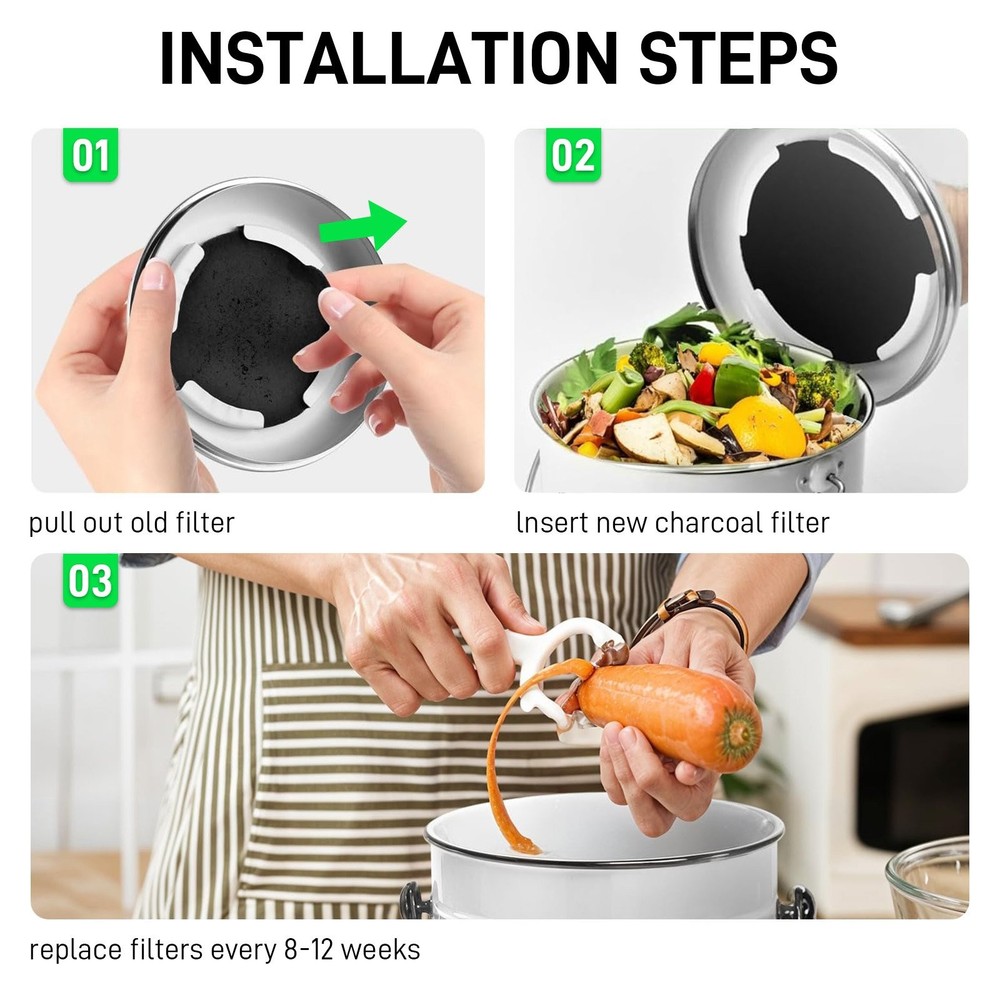 INSTALLATION STEPS

01

pull out old filter

02

lnsert new charcoal filter

03

replace filters every 8-12 weeks