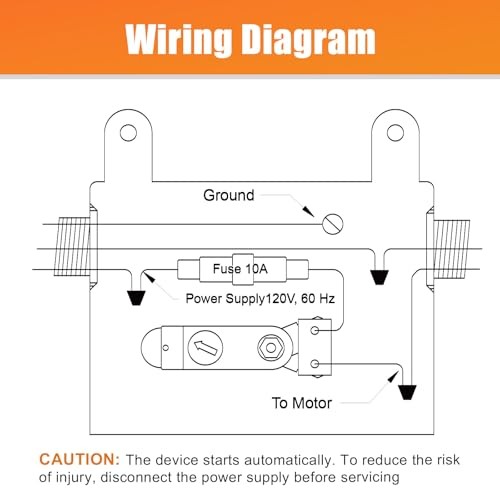 Wiring Diagram

Ground

Fuse 10A

Power Supply120V, 60 Hz

To Motor

CAUTION: The device starts automatically. To reduce the risk of injury, disconnect the power supply before servicing