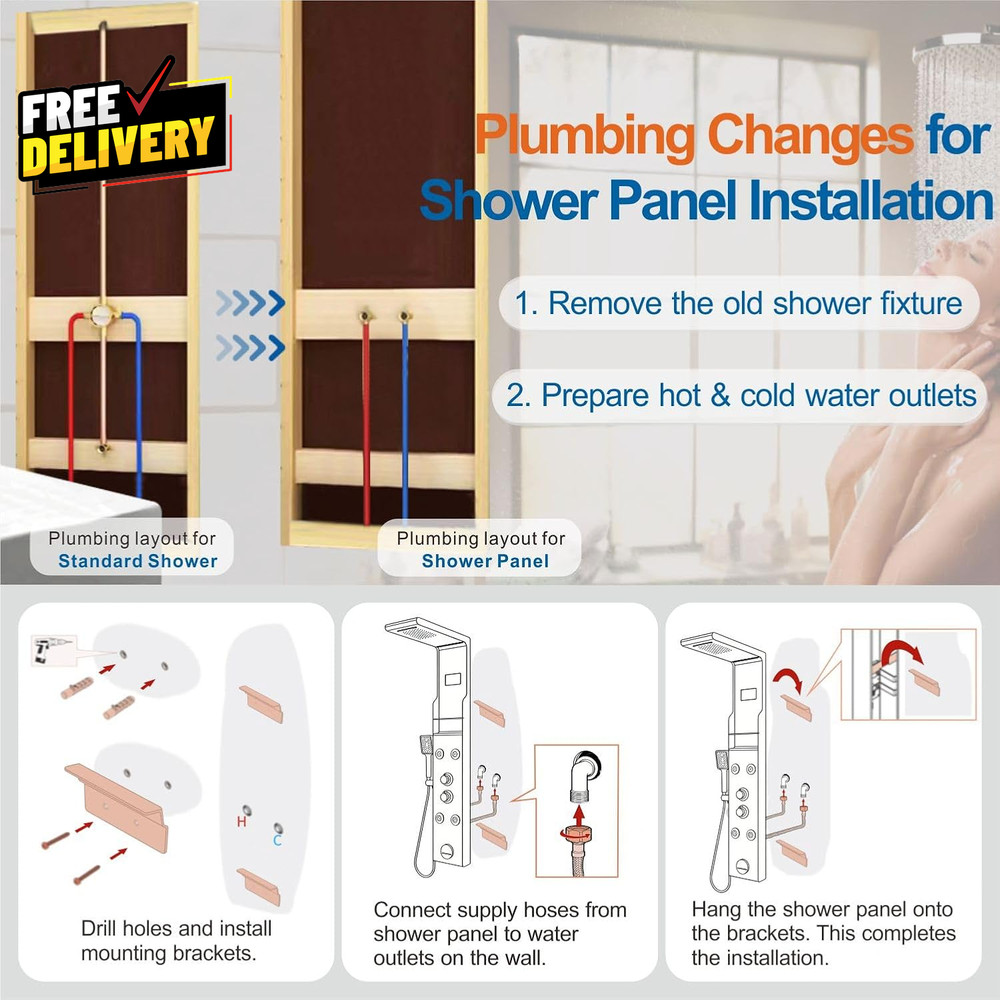 FREE DELIVERY

Plumbing Changes for Shower Panel Installation

1. Remove the old shower fixture

2. Prepare hot & cold water outlets

Plumbing layout for Standard Shower

Plumbing layout for Shower Panel

H

C

Drill holes and install mounting brackets.

Connect supply hoses from shower panel to water outlets on the wall.

Hang the shower panel onto the brackets. This completes the installation.