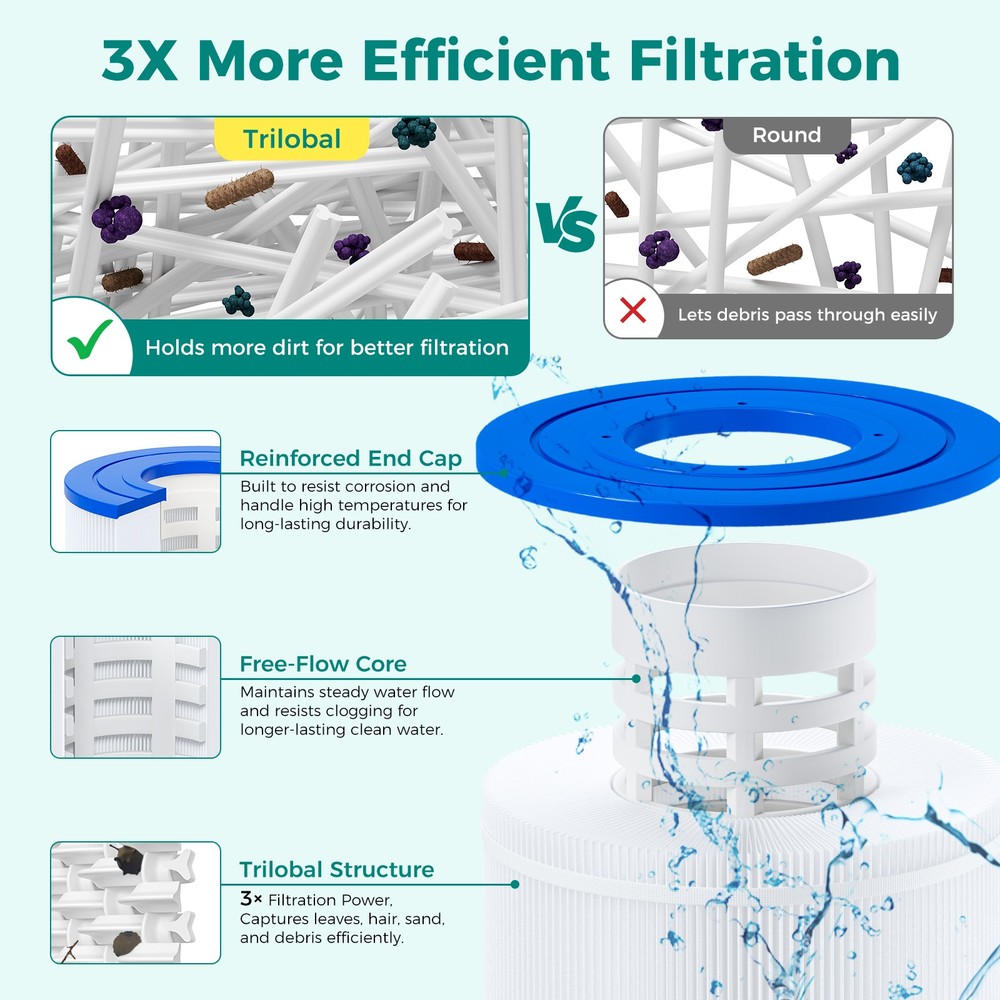 3X More Efficient Filtration

Trilobal

Holds more dirt for better filtration

VS

Round

Lets debris pass through easily

Reinforced End Cap
Built to resist corrosion and handle high temperatures for long-lasting durability.

Free-Flow Core
Maintains steady water flow and resists clogging for longer-lasting clean water.

Trilobal Structure
3× Filtration Power, Captures leaves, hair, sand, and debris efficiently.