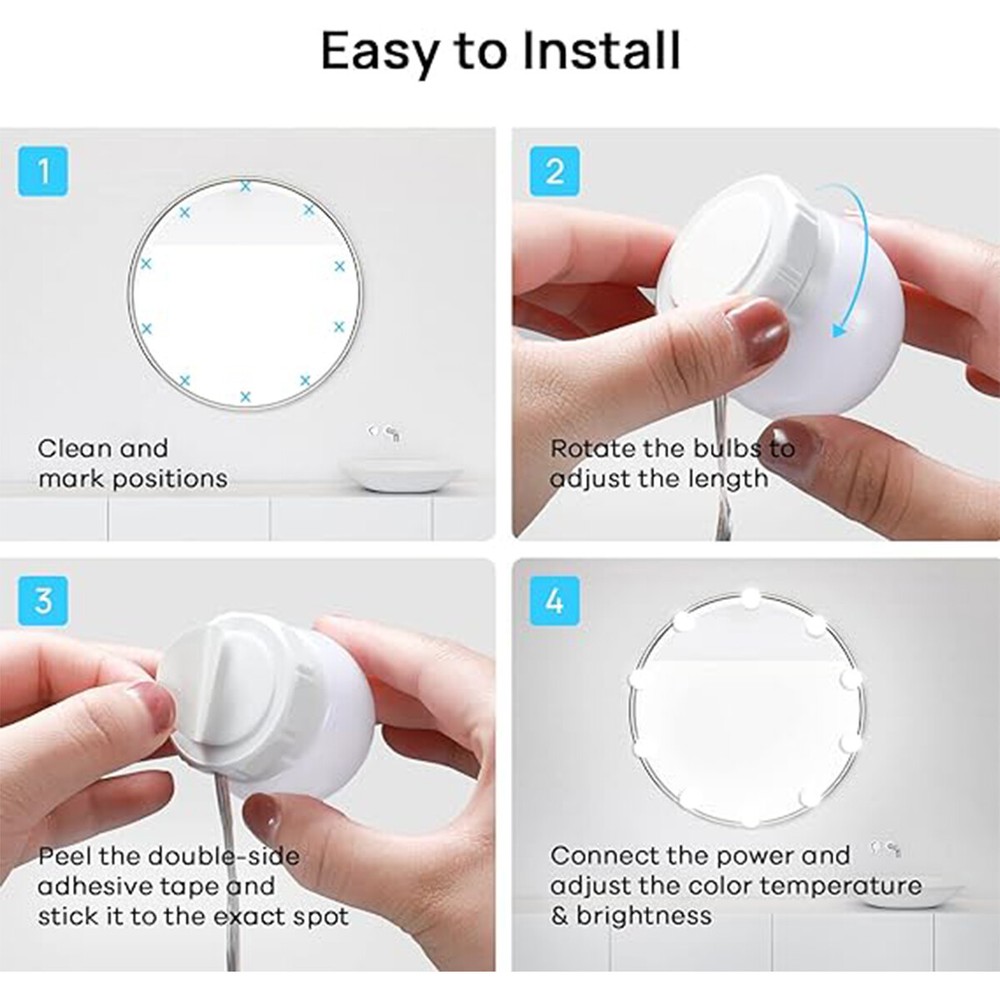 Easy to Install

1

Clean and mark positions

2

Rotate the bulbs to adjust the length

3

Peel the double-side adhesive tape and stick it to the exact spot

4

Connect the power and adjust the color temperature & brightness