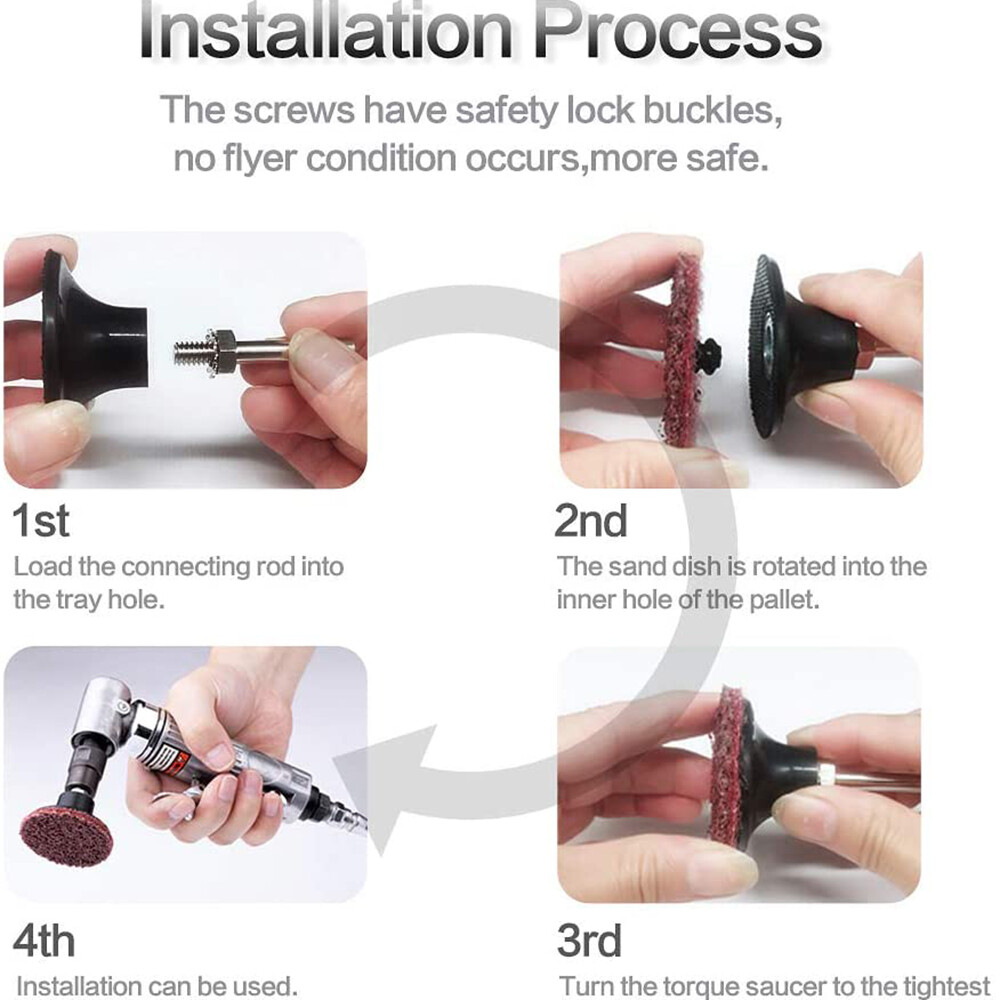 Installation Process

The screws have safety lock buckles, no flyer condition occurs,more safe.

1st
Load the connecting rod into the tray hole.

2nd
The sand dish is rotated into the inner hole of the pallet.

4th
Installation can be used.

3rd
Turn the torque saucer to the tightest