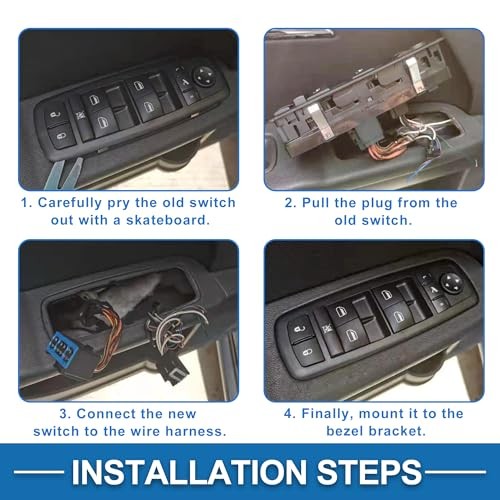 1. Carefully pry the old switch out with a skateboard.

2. Pull the plug from the old switch.

3. Connect the new switch to the wire harness.

4. Finally, mount it to the bezel bracket.

INSTALLATION STEPS