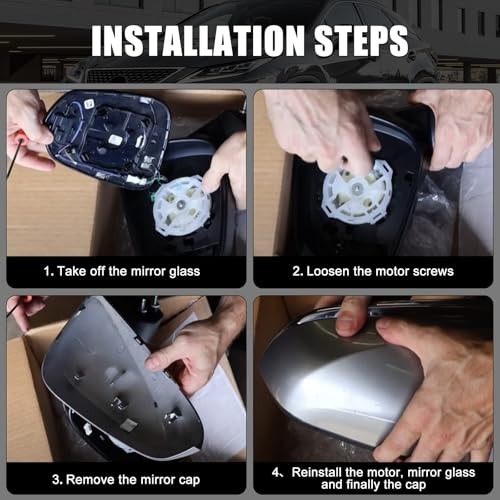 INSTALLATION STEPS

1. Take off the mirror glass

2. Loosen the motor screws

3. Remove the mirror cap

4、Reinstall the motor, mirror glass and finally the cap