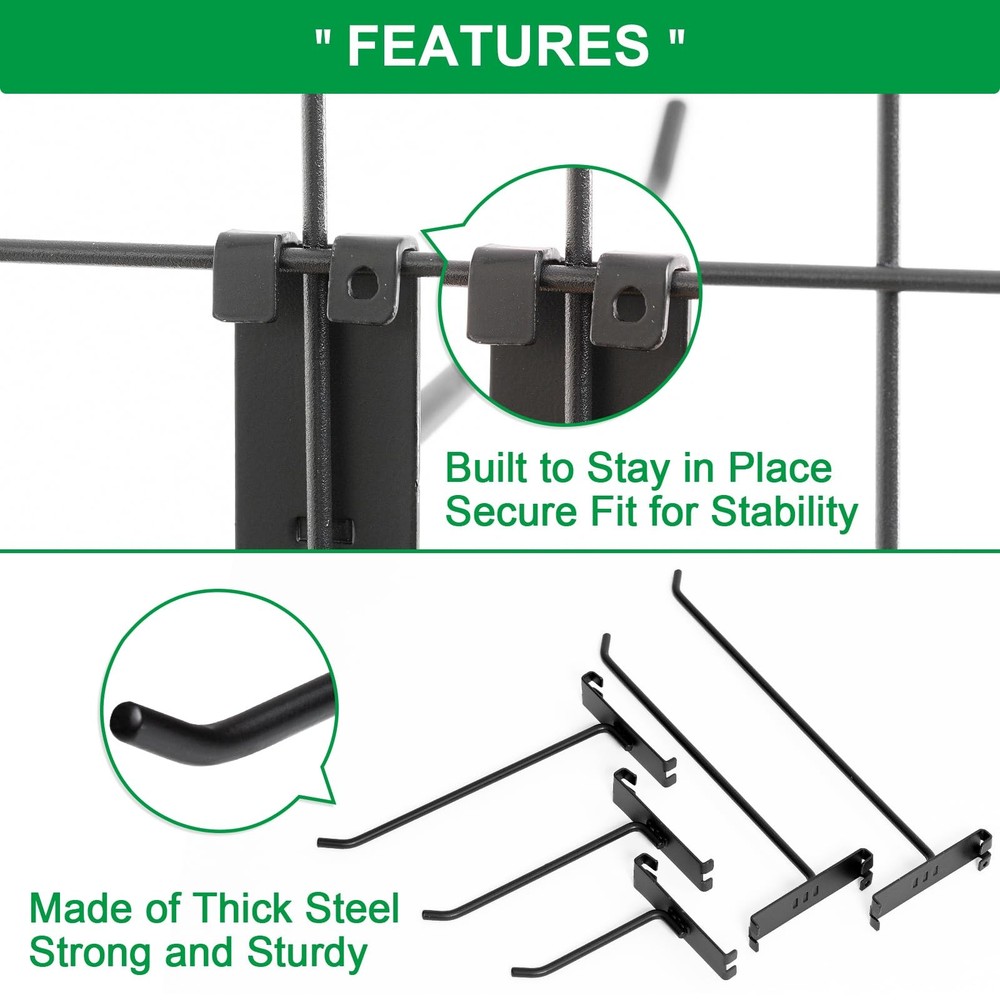 " FEATURES "

Built to Stay in Place
Secure Fit for Stability

Made of Thick Steel
Strong and Sturdy