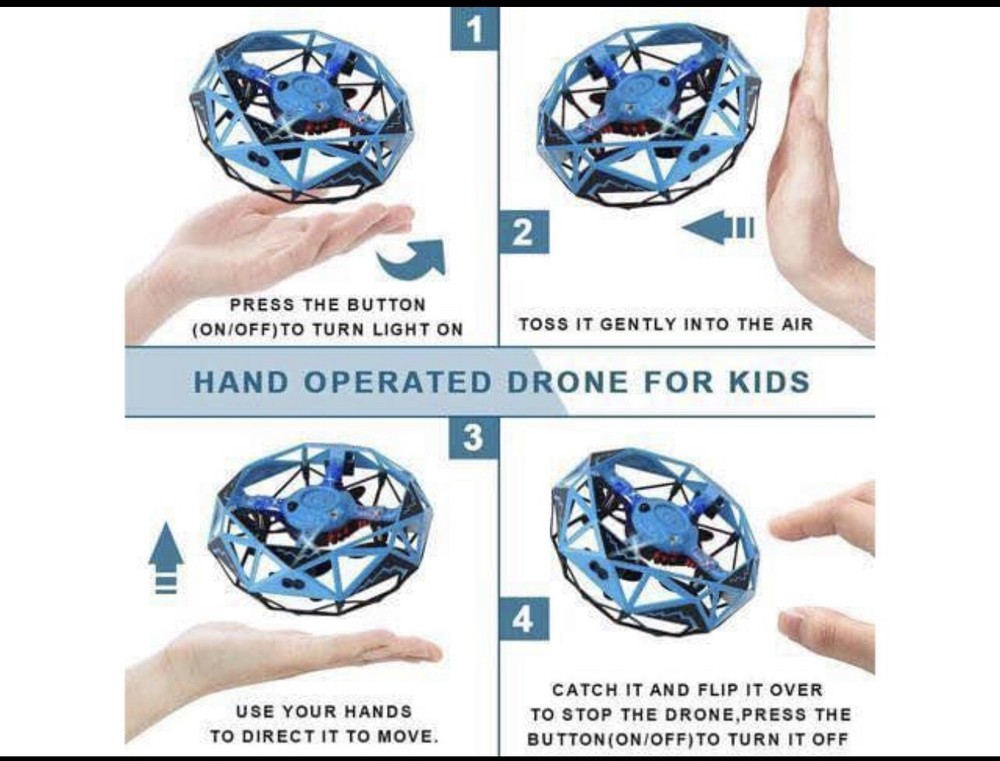 1

PRESS THE BUTTON (ON/OFF)TO TURN LIGHT ON

2

TOSS IT GENTLY INTO THE AIR

HAND OPERATED DRONE FOR KIDS

3

USE YOUR HANDS TO DIRECT IT TO MOVE.

4

CATCH IT AND FLIP IT OVER TO STOP THE DRONE,PRESS THE BUTTON(ON/OFF)TO TURN IT OFF