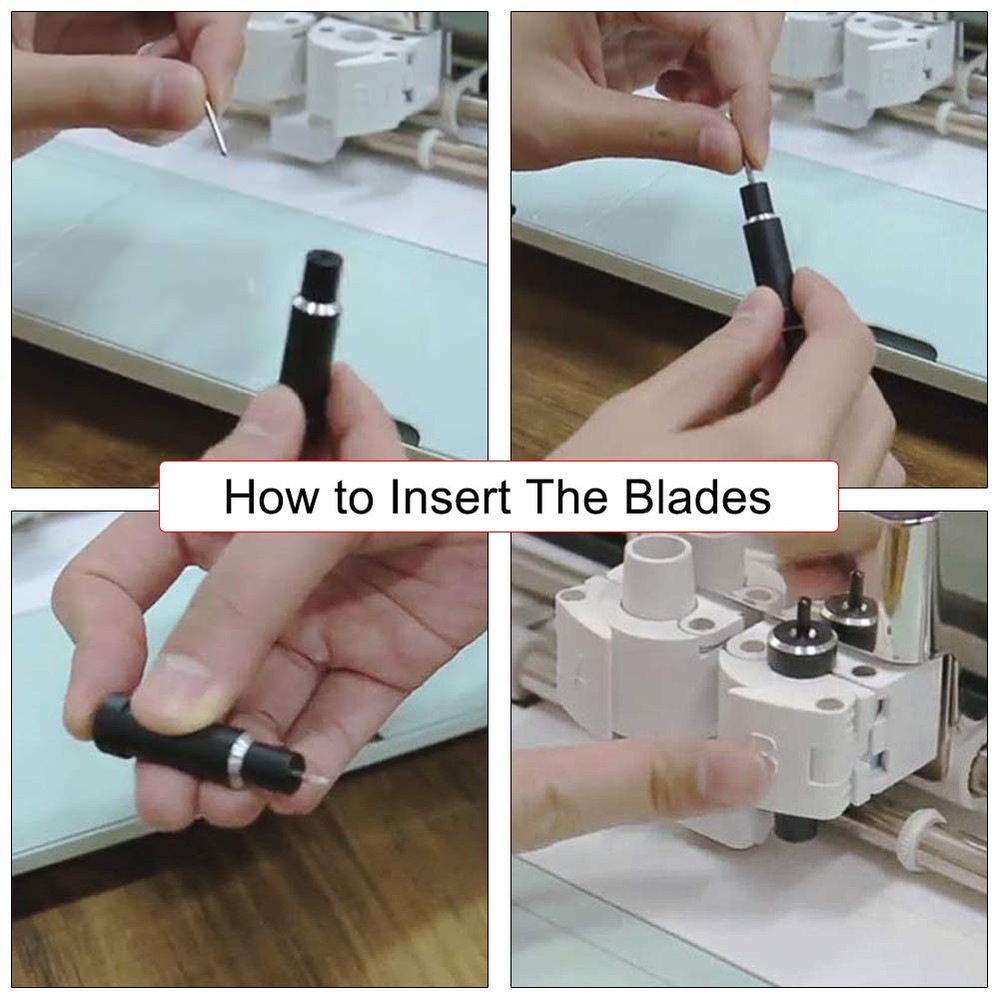 How to Insert The Blades