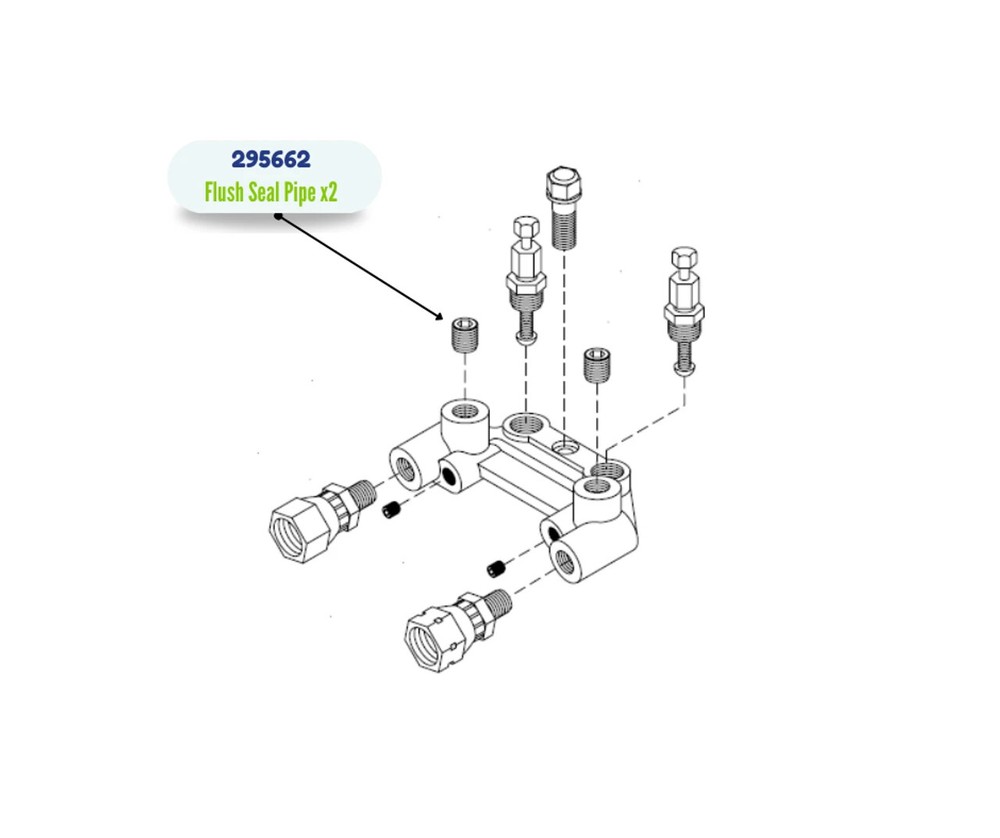 295662
Flush Seal Pipe x2