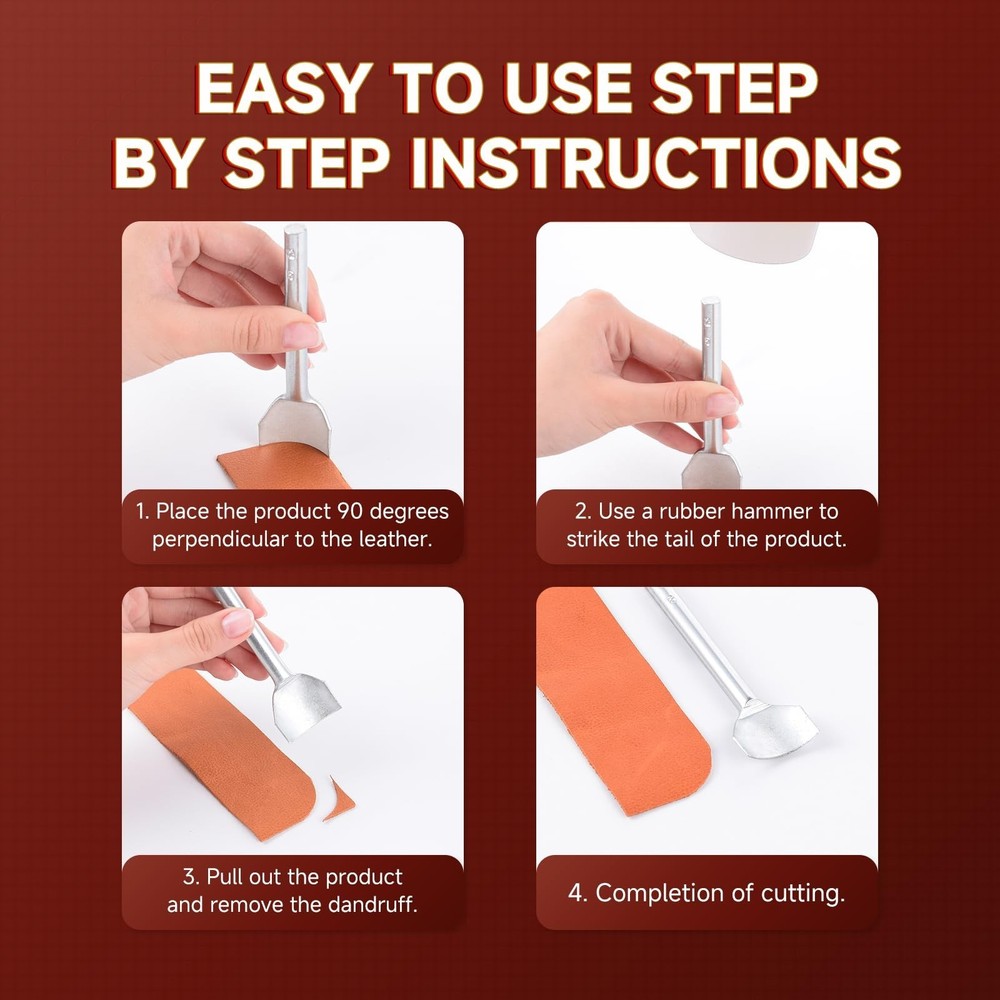 EASY TO USE STEP BY STEP INSTRUCTIONS

1. Place the product 90 degrees perpendicular to the leather.

2. Use a rubber hammer to strike the tail of the product.

3. Pull out the product and remove the dandruff.

4. Completion of cutting.