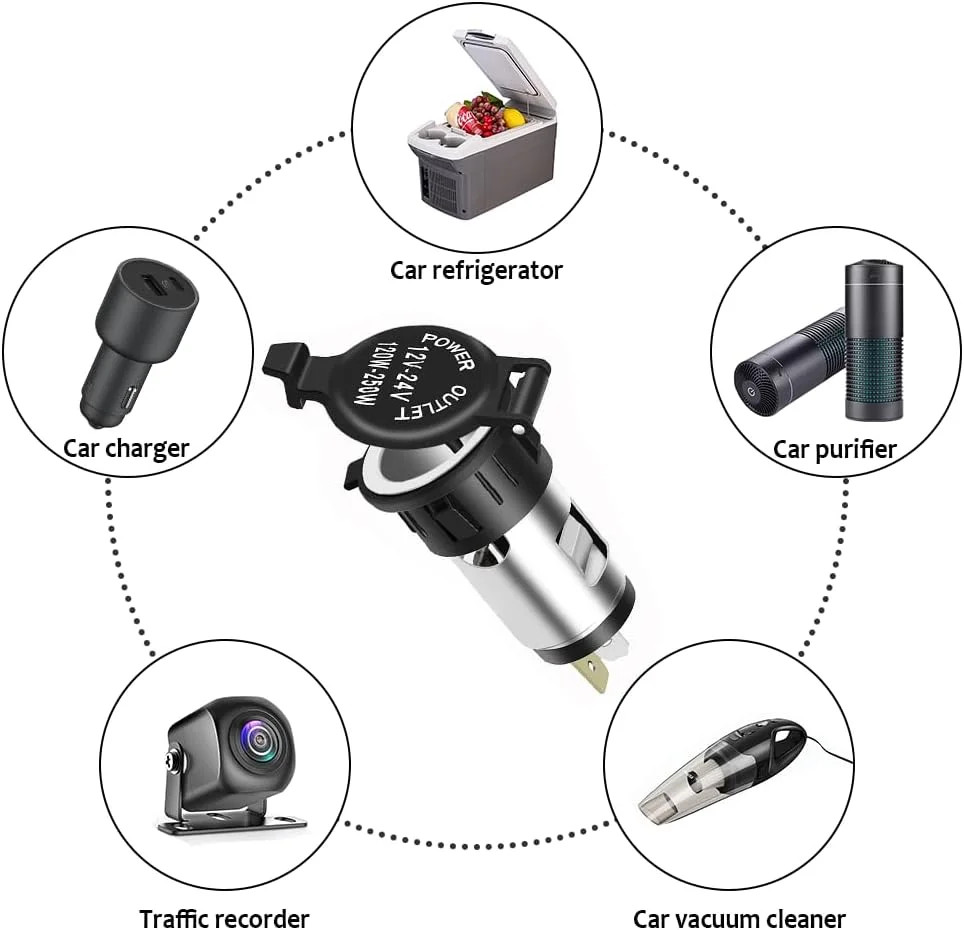 Car refrigerator

Car charger

POWER OUTLET
12V-24V
120W-250W

Car purifier

Traffic recorder

Car vacuum cleaner