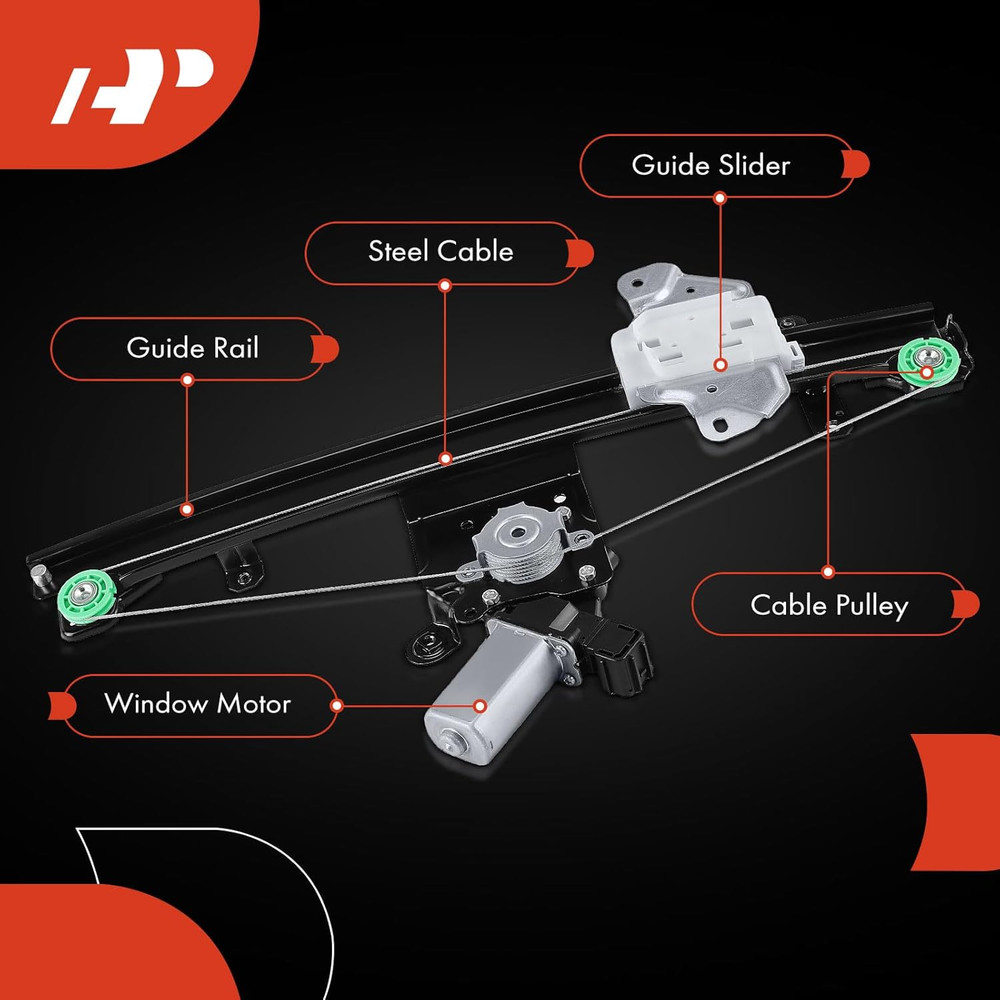 AP

Guide Slider

Steel Cable

Guide Rail

Cable Pulley

Window Motor