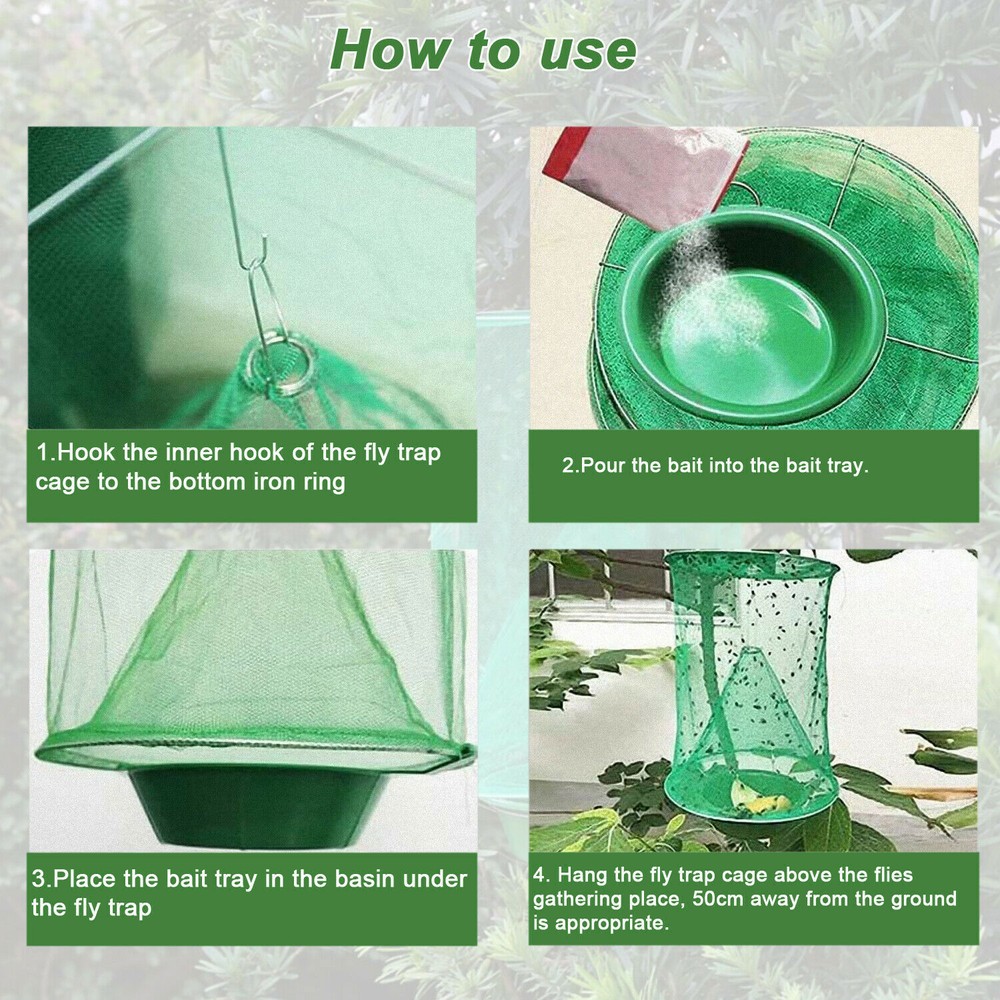 How to use

1.Hook the inner hook of the fly trap cage to the bottom iron ring

2.Pour the bait into the bait tray.

3.Place the bait tray in the basin under the fly trap

4. Hang the fly trap cage above the flies gathering place, 50cm away from the ground is appropriate.