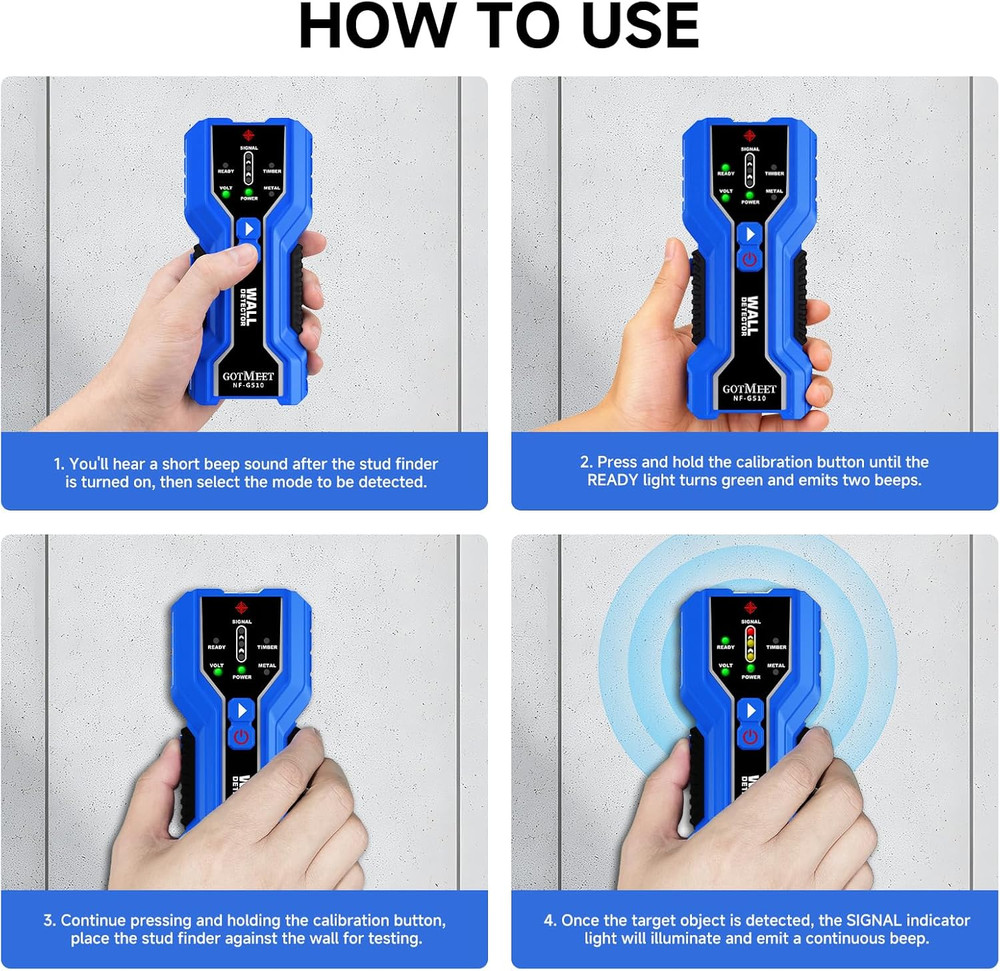 HOW TO USE

SIGNAL
READY
TIMBER
VOLT
METAL
POWER
WALL DETECTOR
GOTMEET
NF-G510

1. You'll hear a short beep sound after the stud finder is turned on, then select the mode to be detected.

SIGNAL
READY
TIMBER
VOLT
METAL
POWER
WALL DETECTOR
GOTMEET
NF-G510

2. Press and hold the calibration button until the READY light turns green and emits two beeps.

SIGNAL
READY
TIMBER
VOLT
METAL
POWER

3. Continue pressing and holding the calibration button, place the stud finder against the wall for testing.

SIGNAL
READY
TIMBER
VOLT
METAL
POWER

4. Once the target object is detected, the SIGNAL indicator light will illuminate and emit a continuous beep.