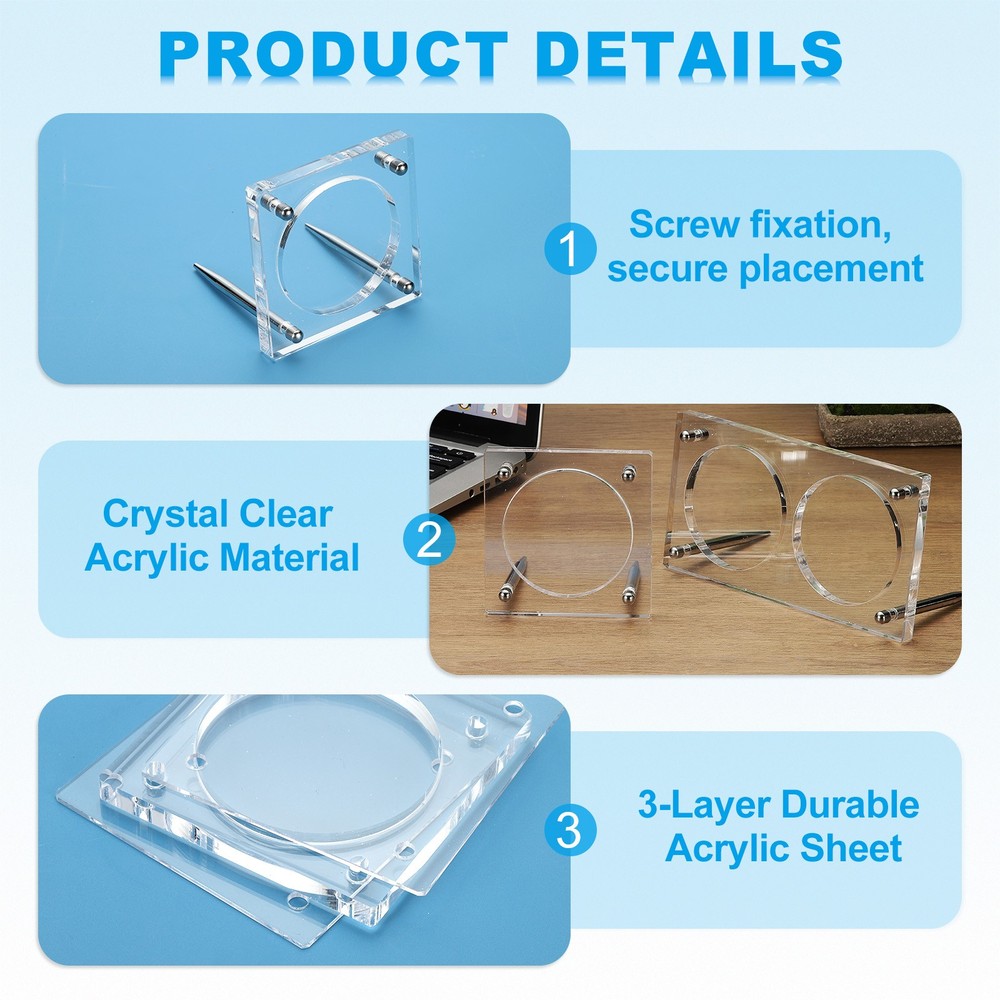 PRODUCT DETAILS

1 Screw fixation, secure placement

Crystal Clear Acrylic Material 2

3 3-Layer Durable Acrylic Sheet