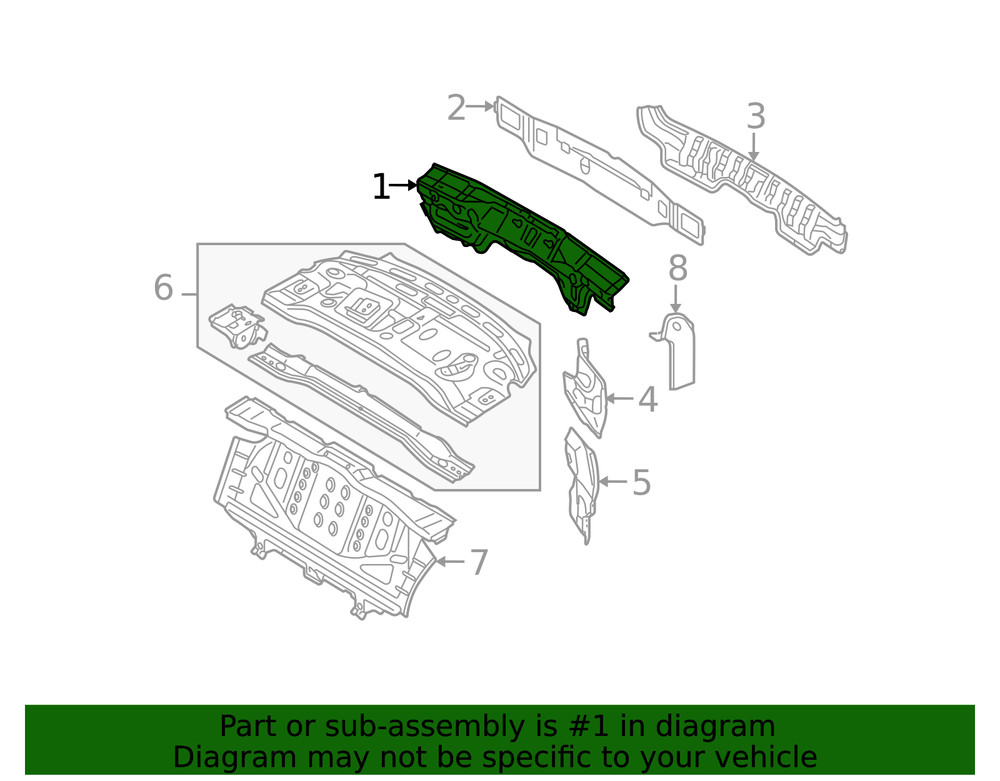 2
3
1
8
6
4
5
7

Part or sub-assembly is #1 in diagram
Diagram may not be specific to your vehicle