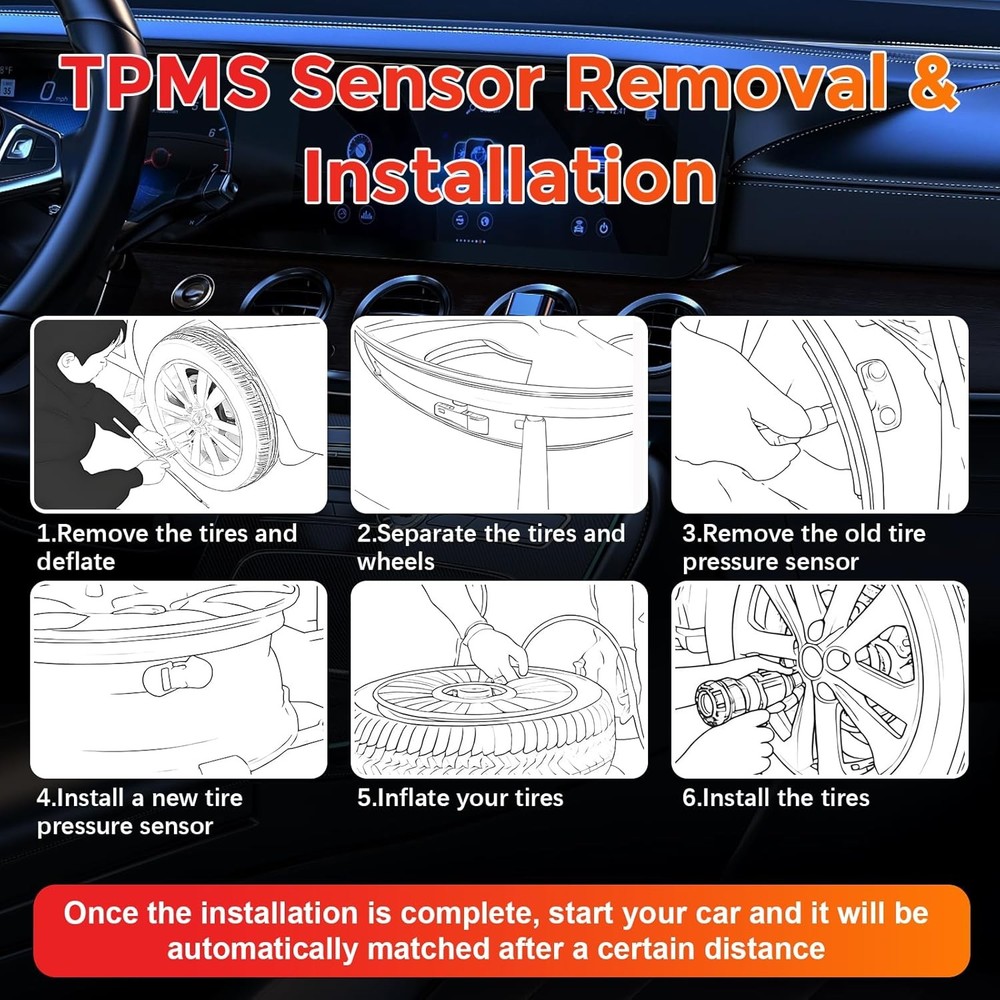 TPMS Sensor Removal & Installation

1.Remove the tires and deflate

2.Separate the tires and wheels

3.Remove the old tire pressure sensor

4.Install a new tire pressure sensor

5.Inflate your tires

6.Install the tires

Once the installation is complete, start your car and it will be automatically matched after a certain distance