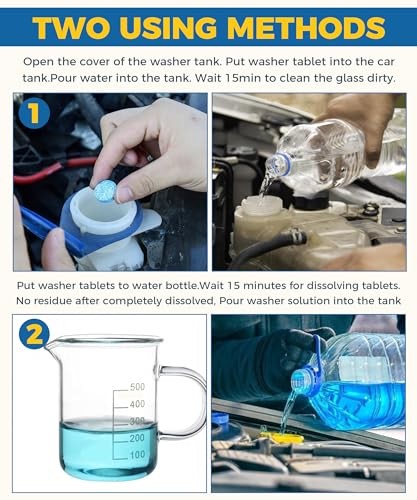 TWO USING METHODS

Open the cover of the washer tank. Put washer tablet into the car tank.Pour water into the tank. Wait 15min to clean the glass dirty.

1

Put washer tablets to water bottle.Wait 15 minutes for dissolving tablets. No residue after completely dissolved, Pour washer solution into the tank

2

500
400
300
200
100