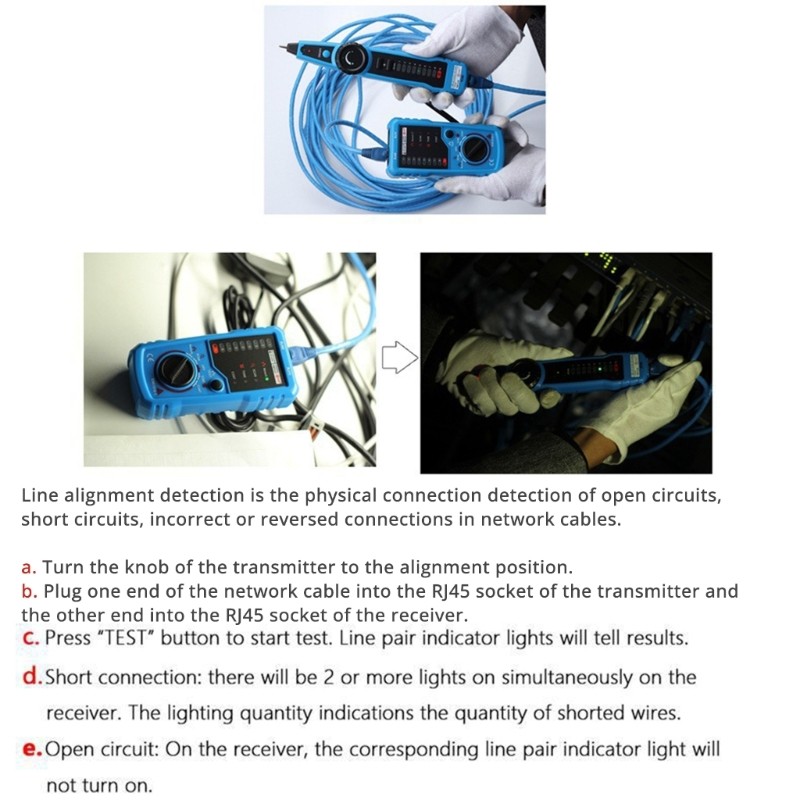 Line alignment detection is the physical connection detection of open circuits, short circuits, incorrect or reversed connections in network cables.

a. Turn the knob of the transmitter to the alignment position.
b. Plug one end of the network cable into the RJ45 socket of the transmitter and the other end into the RJ45 socket of the receiver.
c. Press "TEST" button to start test. Line pair indicator lights will tell results.
d. Short connection: there will be 2 or more lights on simultaneously on the receiver. The lighting quantity indications the quantity of shorted wires.
e. Open circuit: On the receiver, the corresponding line pair indicator light will not turn on.