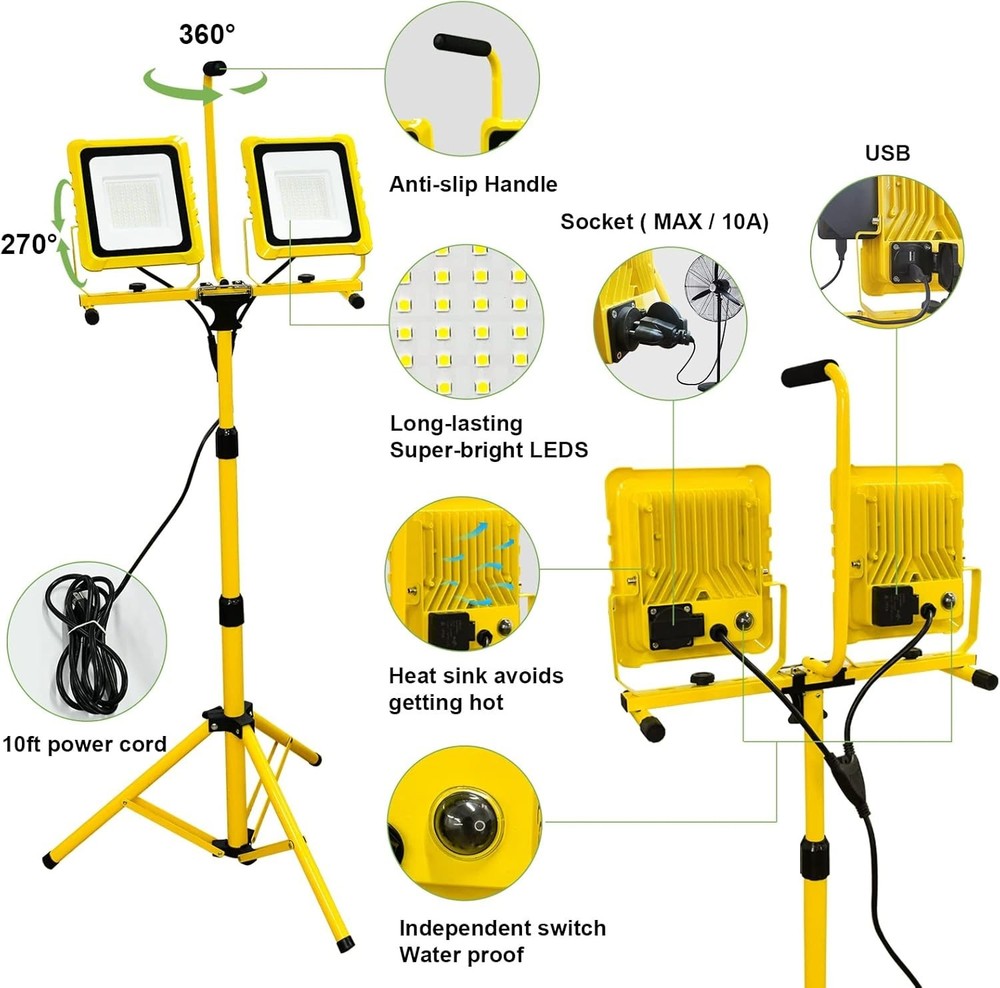 360°

270°

Anti-slip Handle

USB

Socket ( MAX / 10A)

Long-lasting
Super-bright LEDS

Heat sink avoids
getting hot

10ft power cord

Independent switch
Water proof