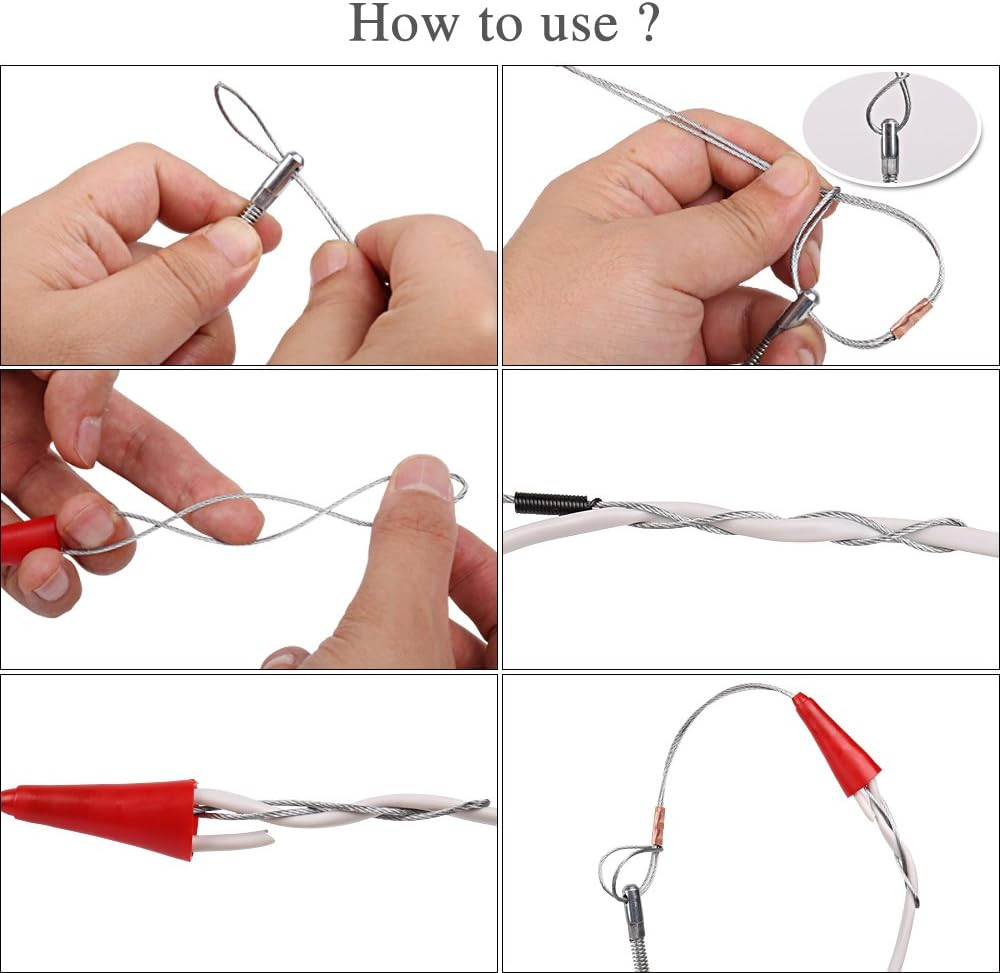 How to use ?