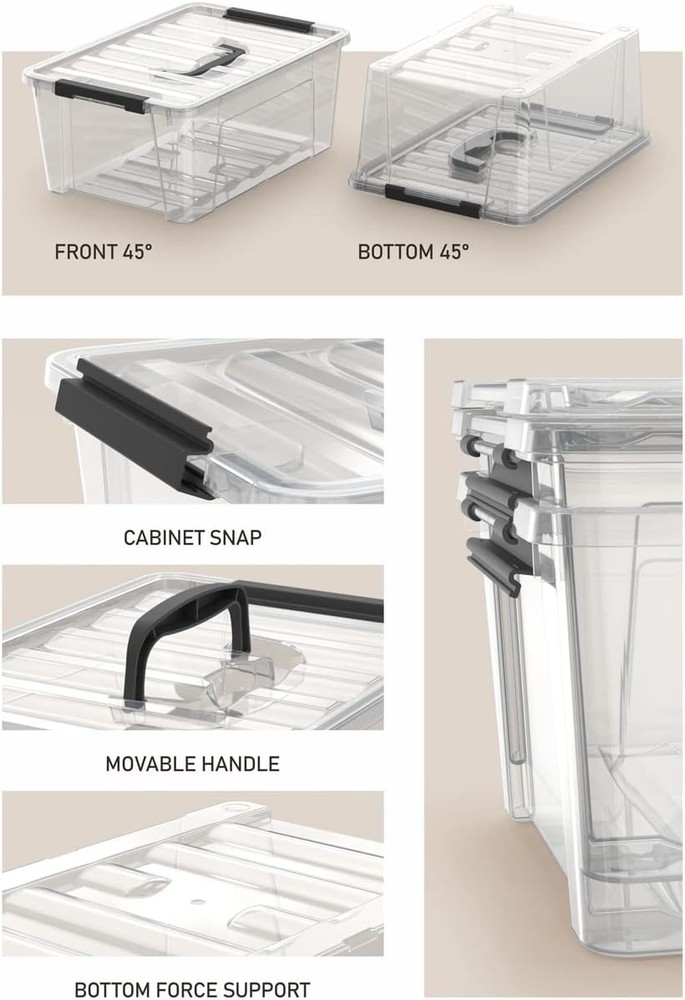 FRONT 45°

BOTTOM 45°

CABINET SNAP

MOVABLE HANDLE

BOTTOM FORCE SUPPORT