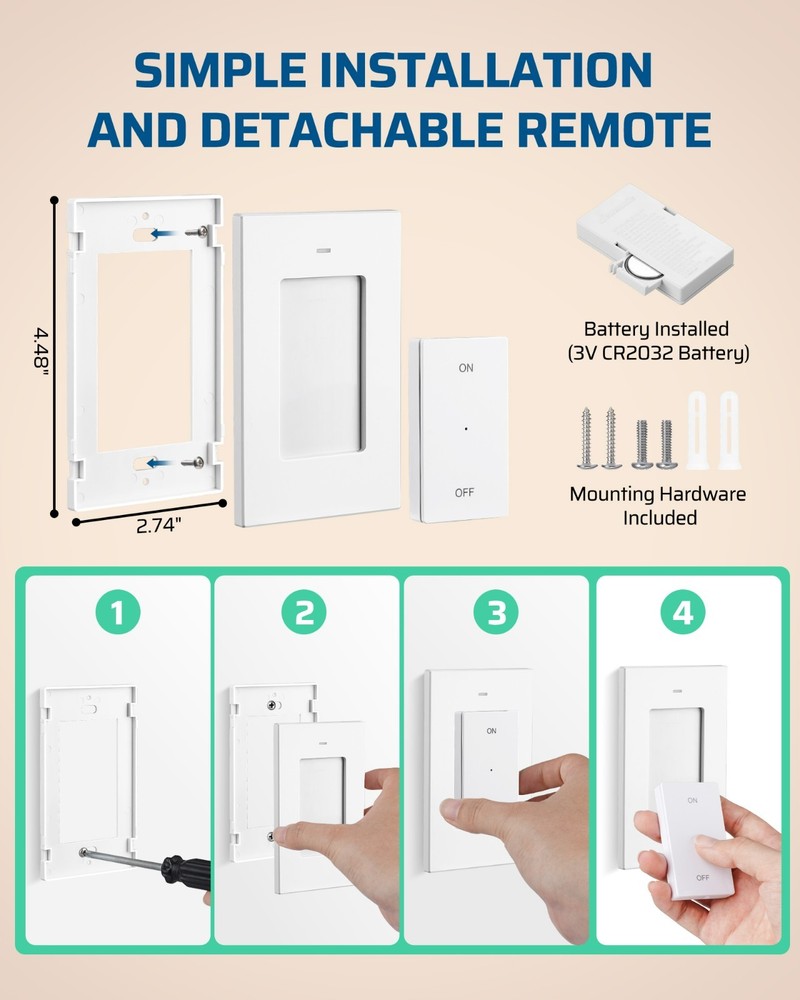 SIMPLE INSTALLATION AND DETACHABLE REMOTE

4.48"

2.74"

ON

OFF

Battery Installed (3V CR2032 Battery)

Mounting Hardware Included

1

2

3

ON

4

ON

OFF