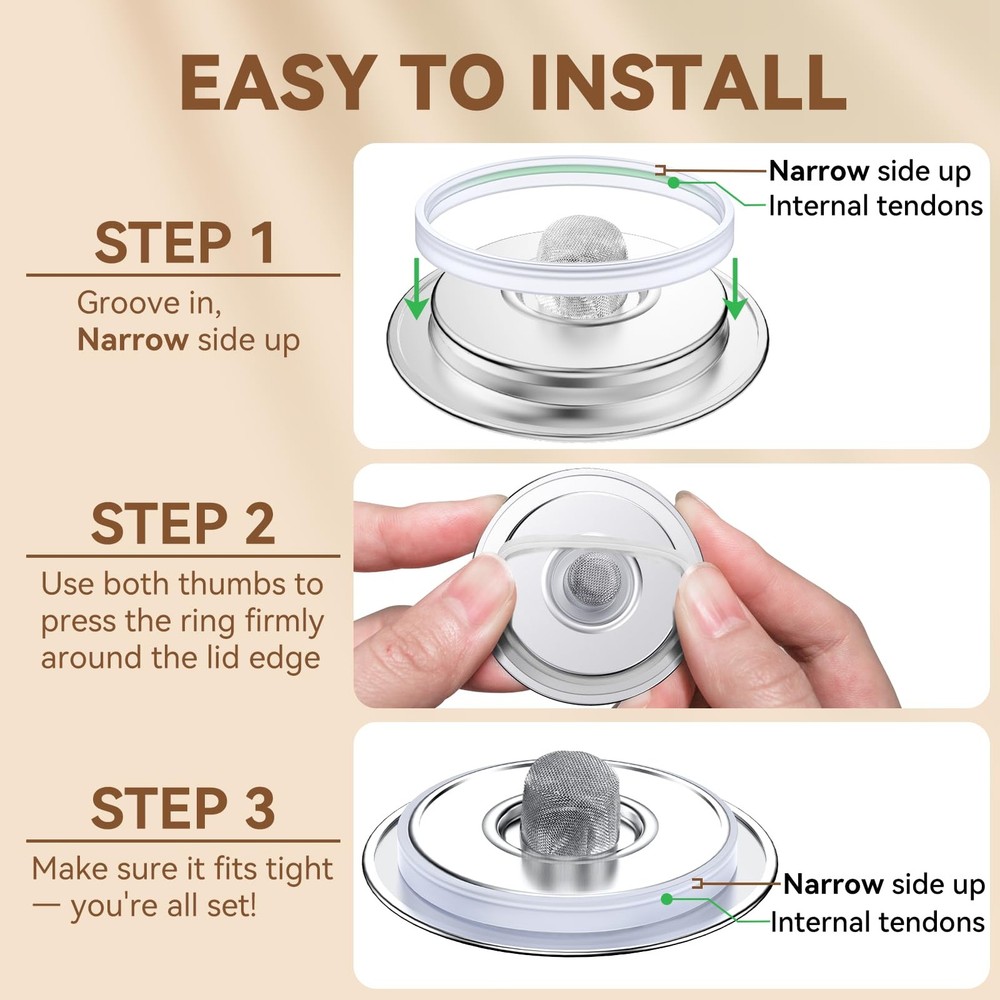 EASY TO INSTALL

STEP 1

Groove in,
Narrow side up

Narrow side up
Internal tendons

STEP 2

Use both thumbs to press the ring firmly around the lid edge

STEP 3

Make sure it fits tight — you're all set!

Narrow side up
Internal tendons