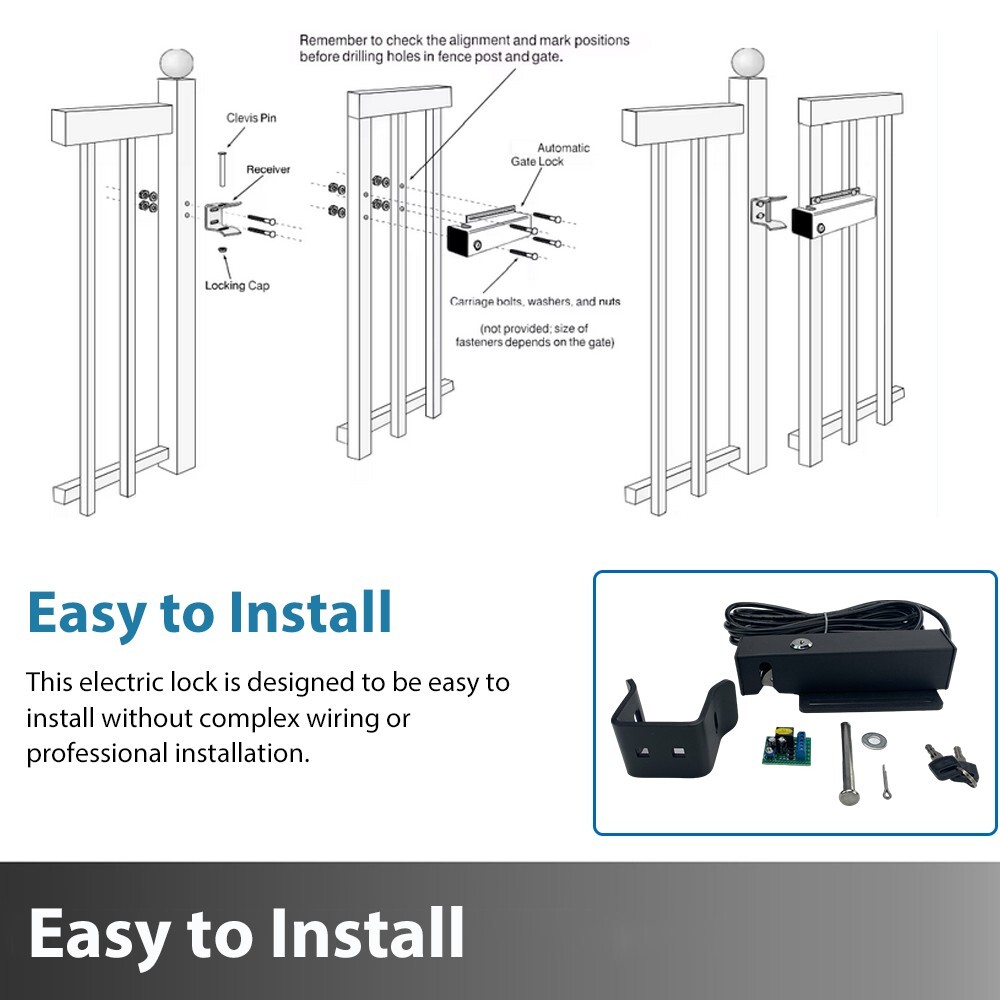 Remember to check the alignment and mark positions before drilling holes in fence post and gate.

Clevis Pin

Receiver

Locking Cap

Automatic Gate Lock

Carriage bolts, washers, and nuts

(not provided; size of fasteners depends on the gate)

Easy to Install

This electric lock is designed to be easy to install without complex wiring or professional installation.

Easy to Install