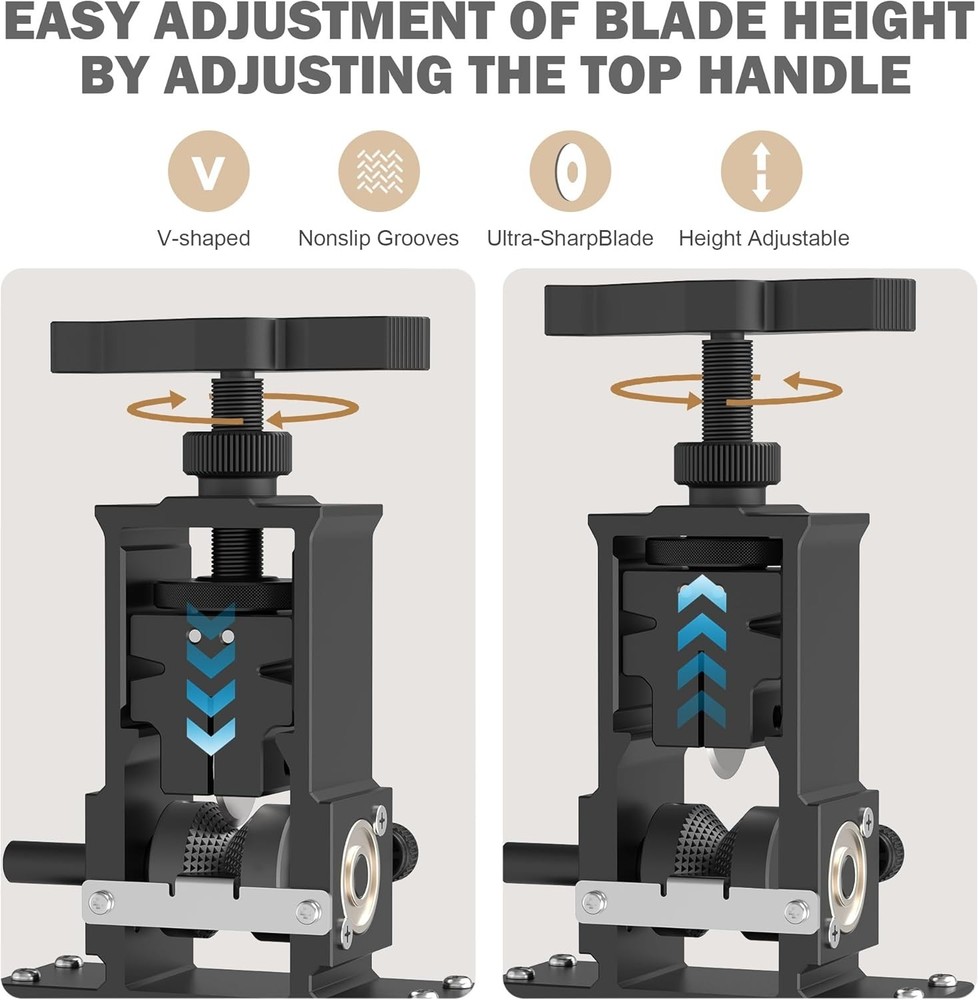 EASY ADJUSTMENT OF BLADE HEIGHT BY ADJUSTING THE TOP HANDLE

V

V-shaped

Nonslip Grooves

Ultra-SharpBlade

Height Adjustable