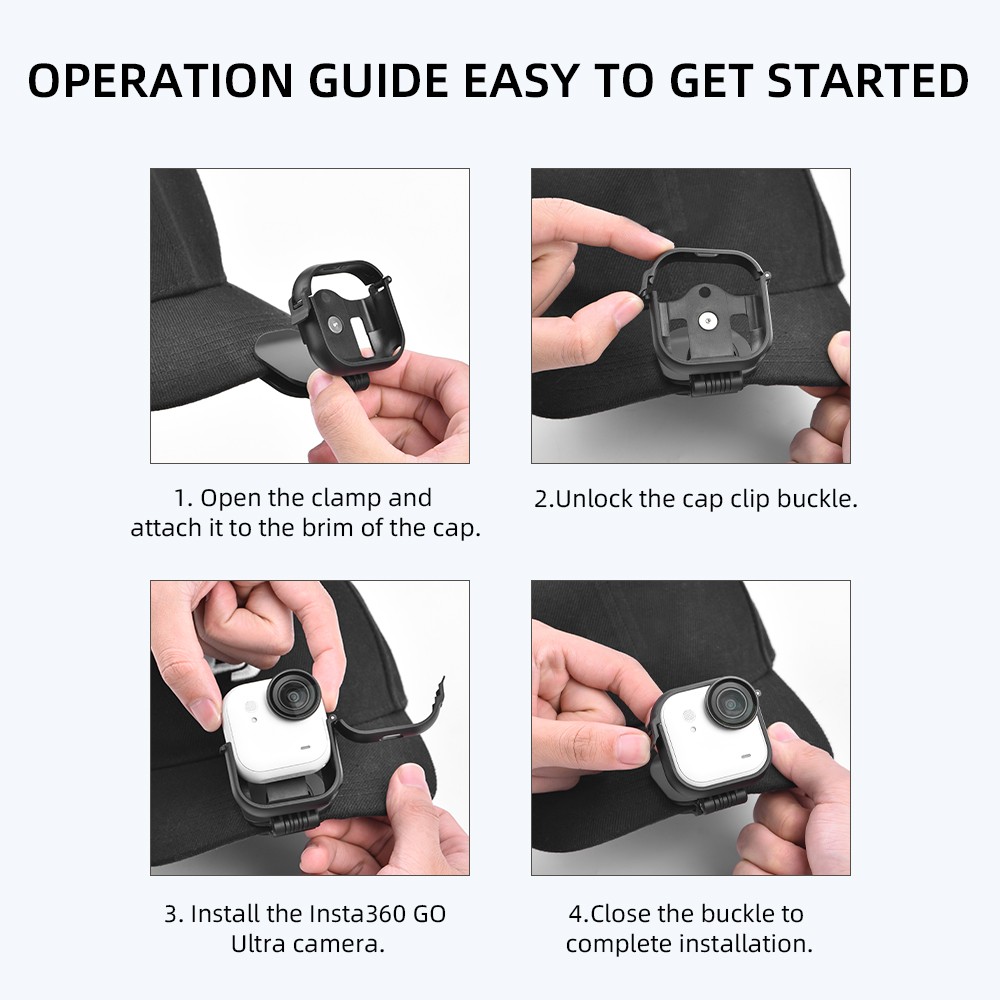 OPERATION GUIDE EASY TO GET STARTED

1. Open the clamp and attach it to the brim of the cap.

2.Unlock the cap clip buckle.

3. Install the Insta360 GO Ultra camera.

4.Close the buckle to complete installation.